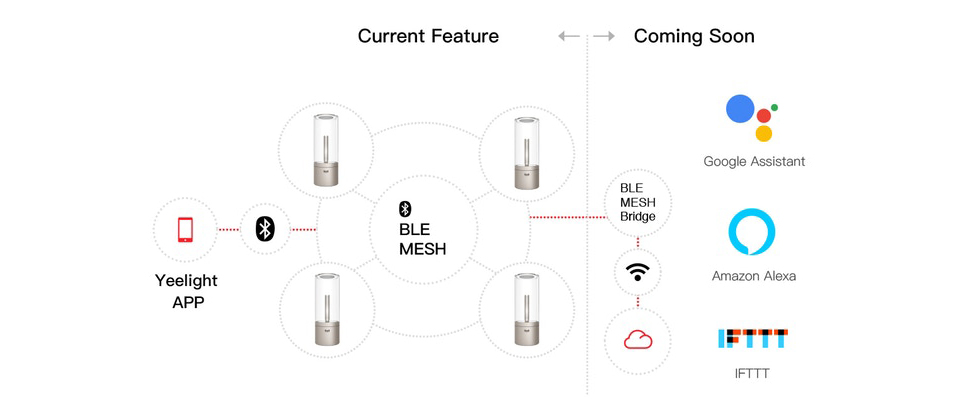 Current Feature

Coming Soon

Yeelight APP

BLE MESH

BLE MESH Bridge

Google Assistant

Amazon Alexa

IFTTT

IFTTT