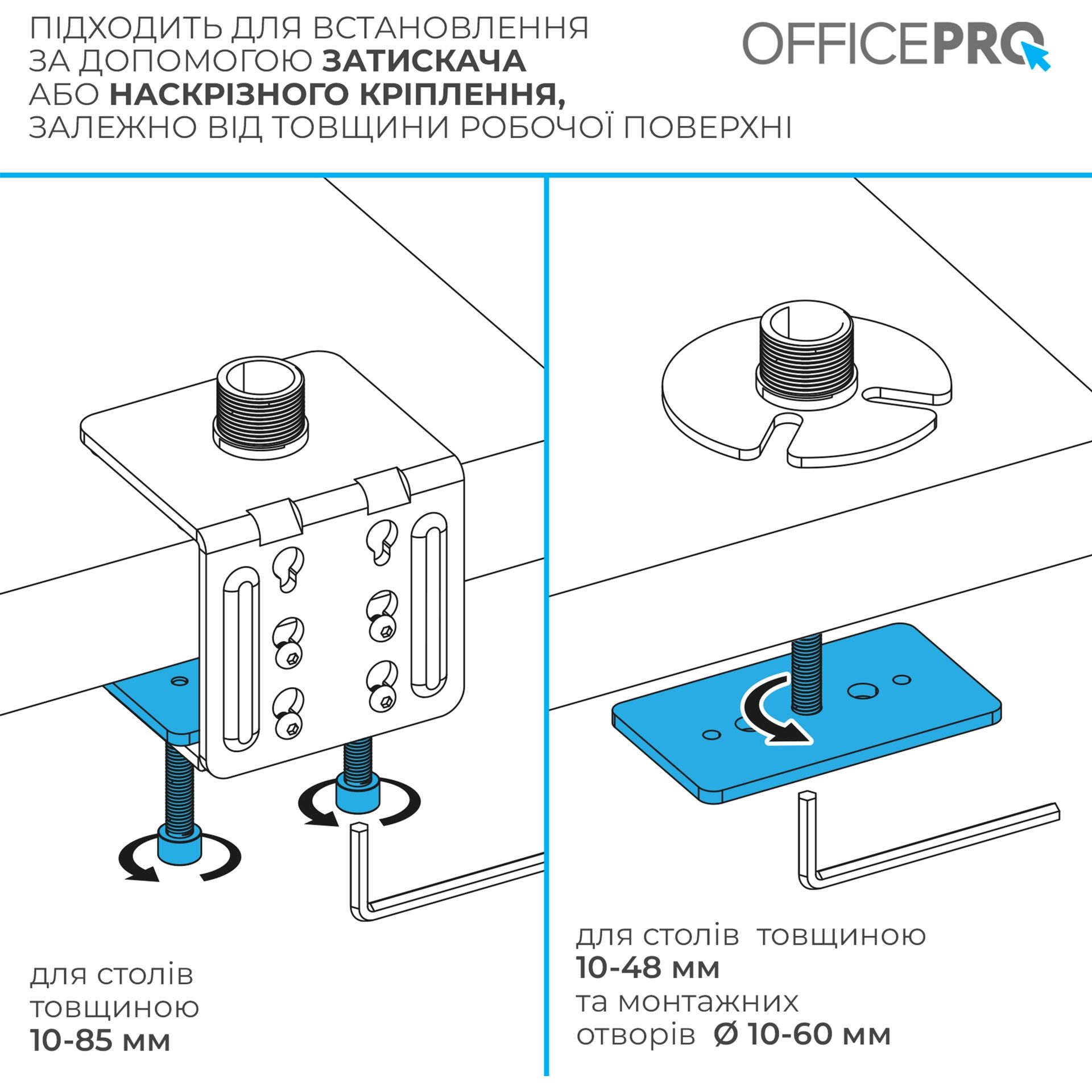 ПІДХОДИТЬ ДЛЯ ВСТАНОВЛЕННЯ ЗА ДОПОМОГОЮ ЗАТИСКАЧА АБО НАСКРІЗНОГО КРІПЛЕННЯ, ЗАЛЕЖНО ВІД ТОВЩИНИ РОБОЧОЇ ПОВЕРХНІ

OFFICEPRO

для столів товщиною 10-85 мм

для столів товщиною 10-48 мм та монтажних отворів Ø 10-60 мм