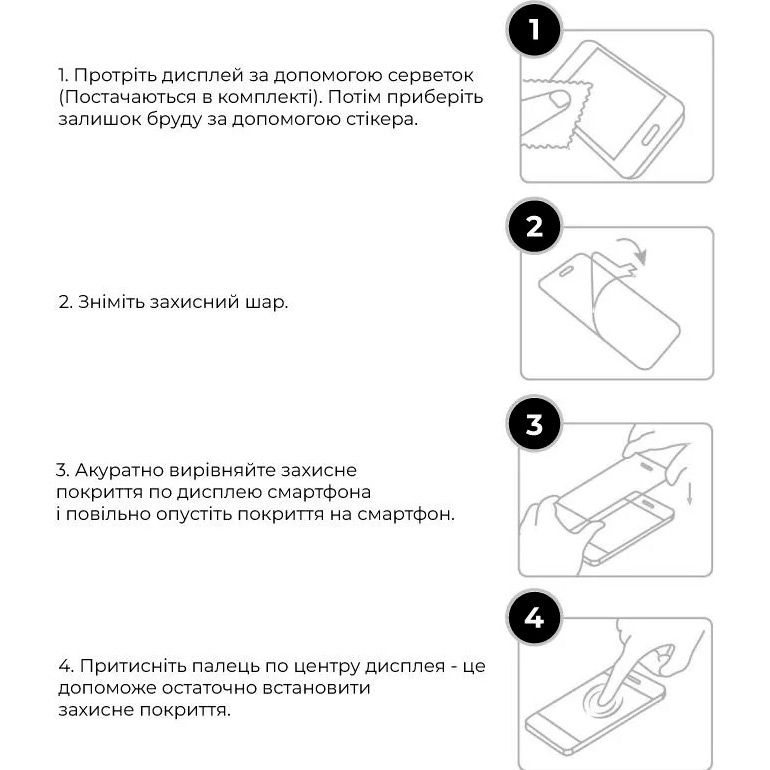 1. Протріть дисплей за допомогою серветок (Постачаються в комплекті). Потім приберіть залишок бруду за допомогою стікера.

1

2. Зніміть захисний шар.

2

3. Акуратно вирівняйте захисне покриття по дисплею смартфона і повільно опустіть покриття на смартфон.

3

4. Притисніть палець по центру дисплея - це допоможе остаточно встановити захисне покриття.

4