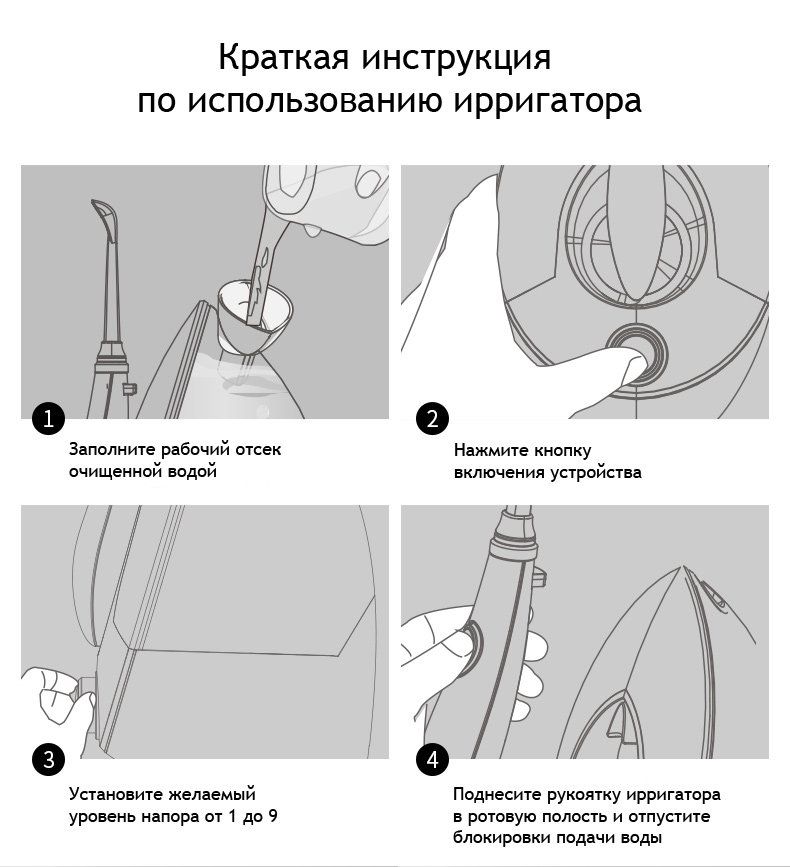 Краткая инструкция
по использованию ирригатора

1

Заполните рабочий отсек очищенной водой

2

Нажмите кнопку включения устройства

3

Установите желаемый уровень напора от 1 до 9

4

Поднесите рукоятку ирригатора в ротовую полость и отпустите блокировки подачи воды