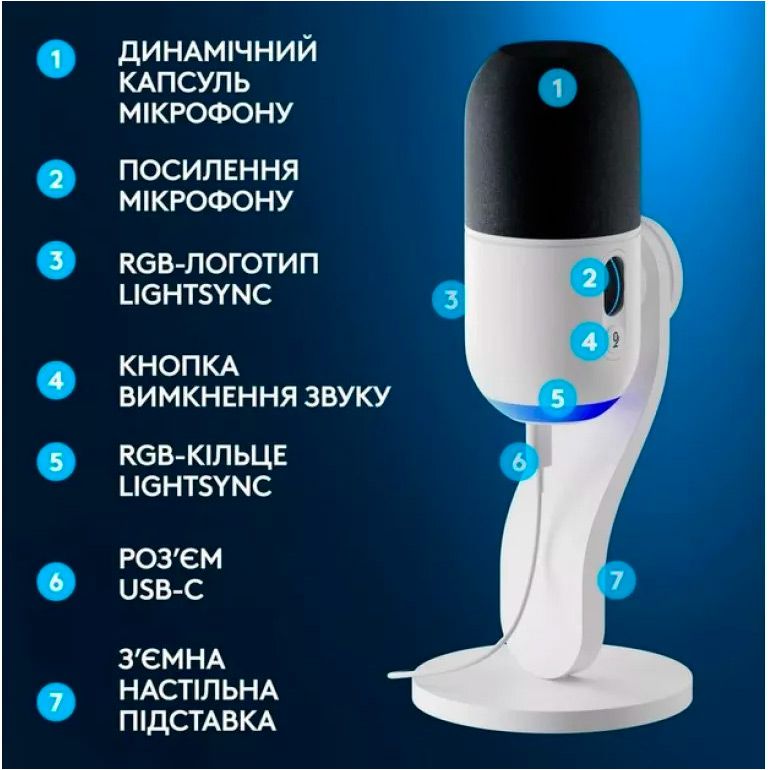 1 ДИНАМІЧНИЙ КАПСУЛЬ МІКРОФОНУ

2 ПОСИЛЕННЯ МІКРОФОНУ

3 RGB-ЛОГОТИП LIGHTSYNC

4 КНОПКА ВИМКНЕННЯ ЗВУКУ

5 RGB-КІЛЬЦЕ LIGHTSYNC

6 РОЗ'ЄМ USB-C

7 З'ЄМНА НАСТІЛЬНА ПІДСТАВКА

1

2

3

4

5

6

7