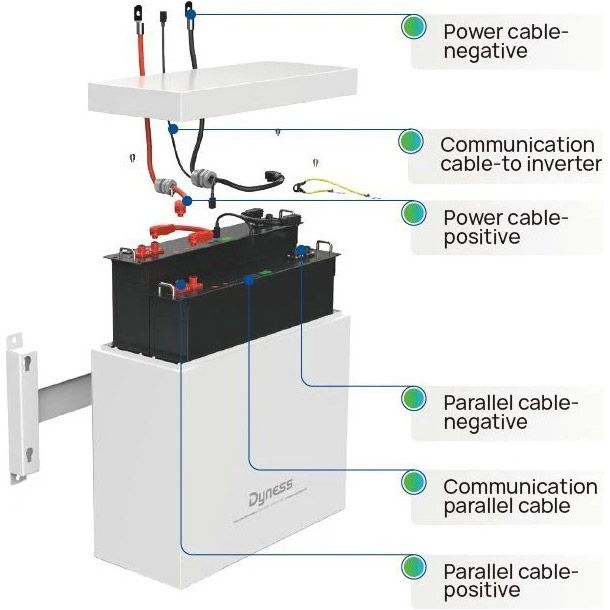 Power cable-negative

Communication cable-to inverter

Power cable-positive

Parallel cable-negative

Communication parallel cable

Parallel cable-positive

Dyness