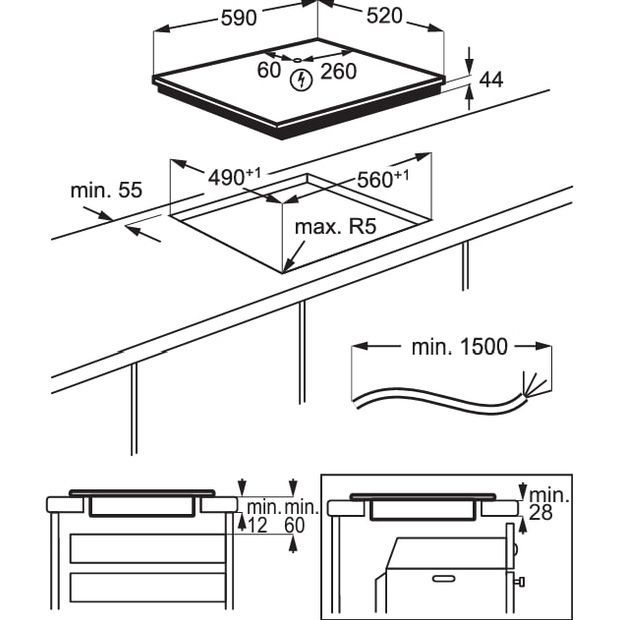 590
520
60
260
44
$490^{+1}$
$560^{+1}$
min. 55
max. R5
min. 1500
min.
12
min.
60
min.
28