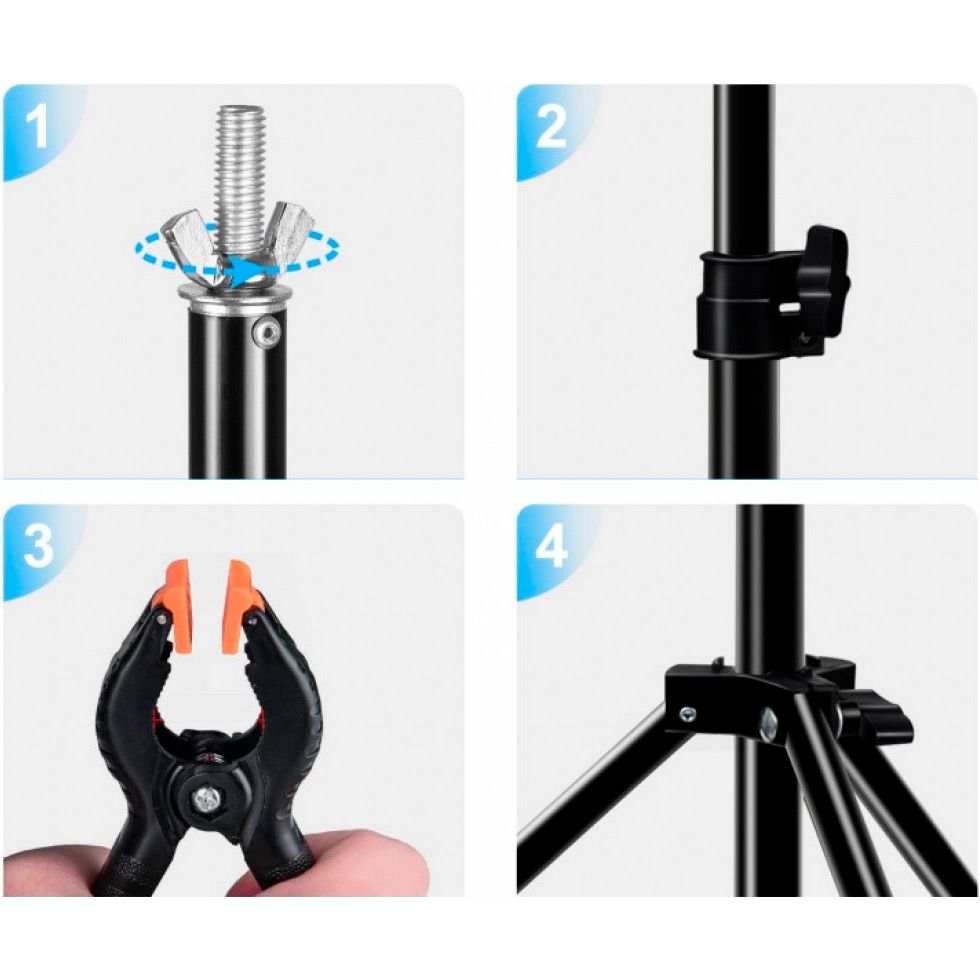 1

2

3

4