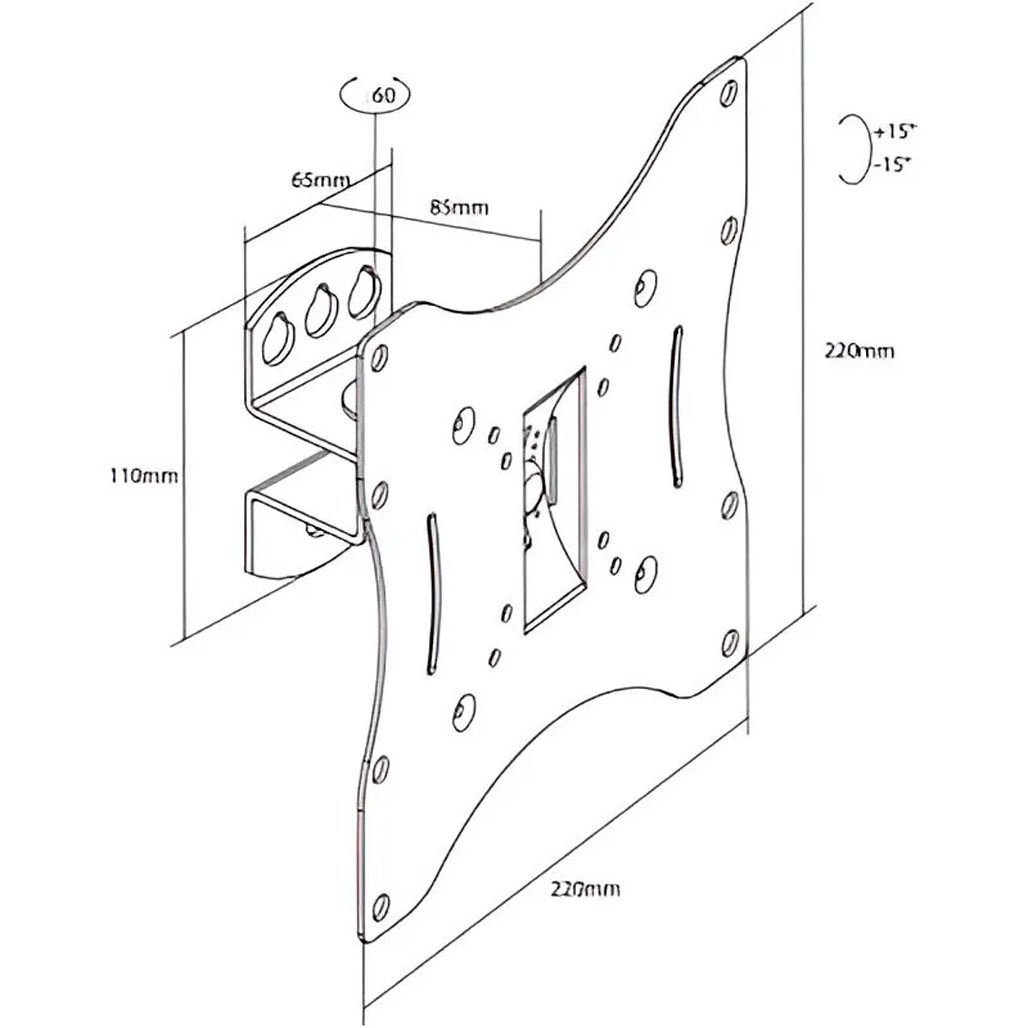 60

+15°
-15°

65mm

85mm

220mm

110mm

220mm