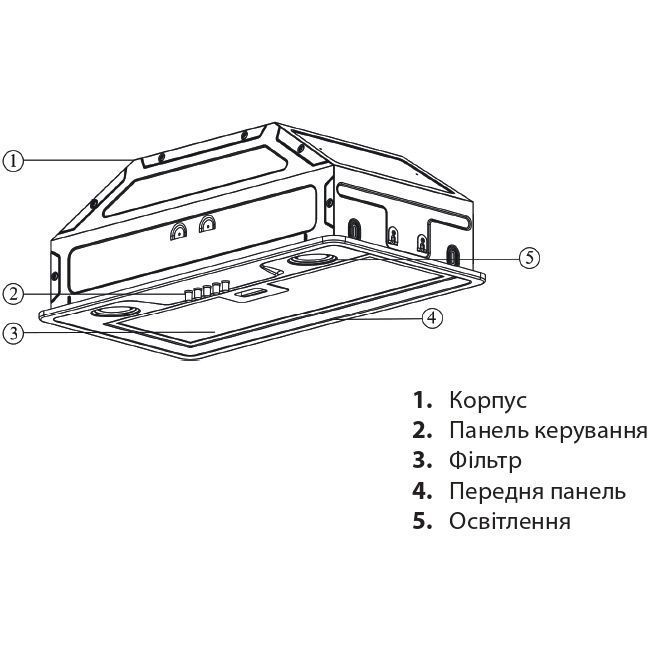 1
5
2
4
3

1. Корпус
2. Панель керування
3. Фільтр
4. Передня панель
5. Освітлення