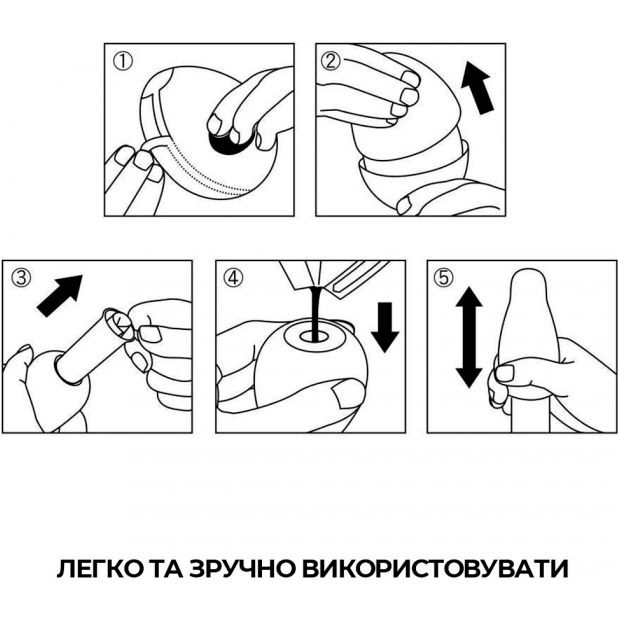 ①

②

③

④

⑤

ЛЕГКО ТА ЗРУЧНО ВИКОРИСТОВУВАТИ