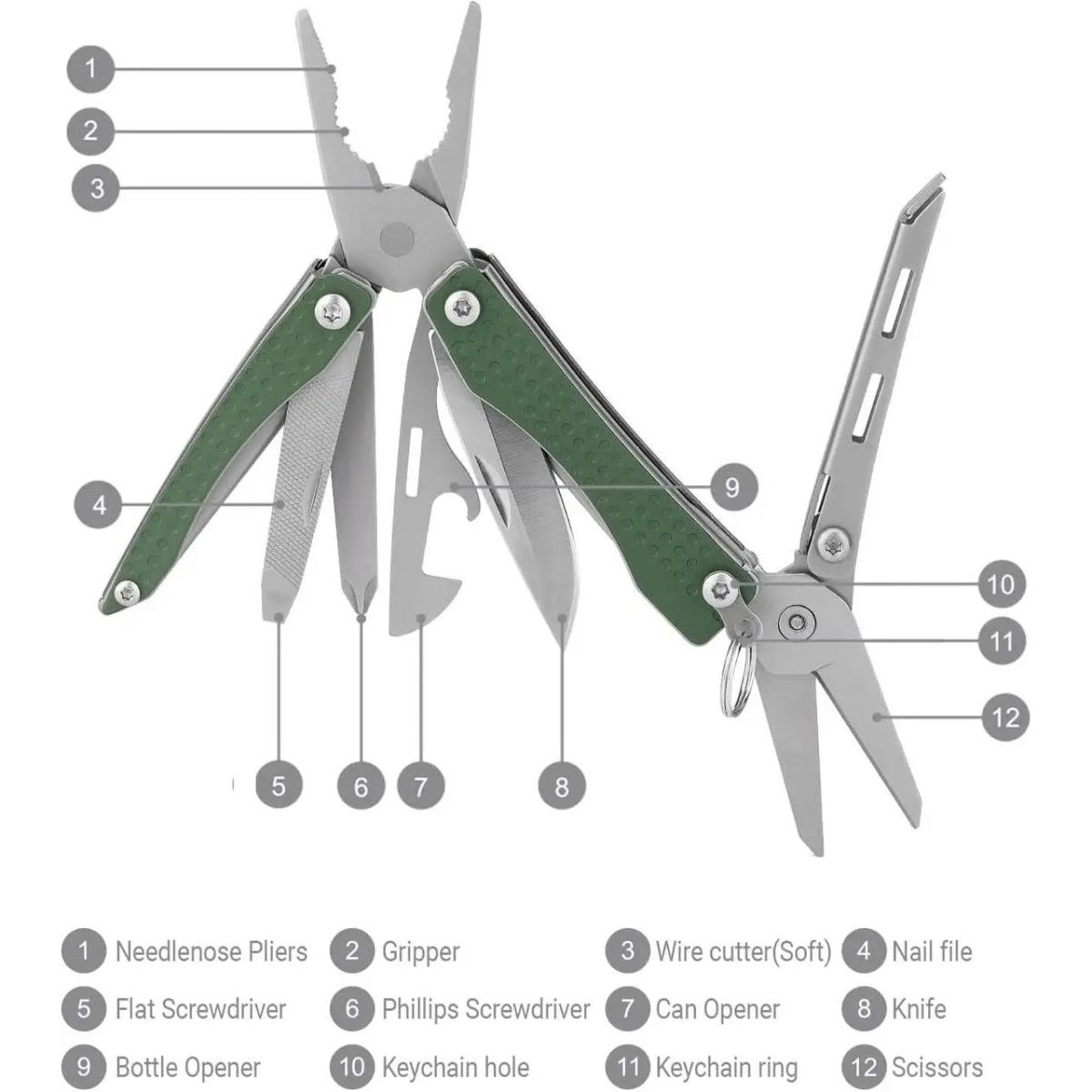 1
2
3
4
9
10
11
12
5
6
7
8

1 Needlenose Pliers
2 Gripper
3 Wire cutter(Soft)
4 Nail file
5 Flat Screwdriver
6 Phillips Screwdriver
7 Can Opener
8 Knife
9 Bottle Opener
10 Keychain hole
11 Keychain ring
12 Scissors