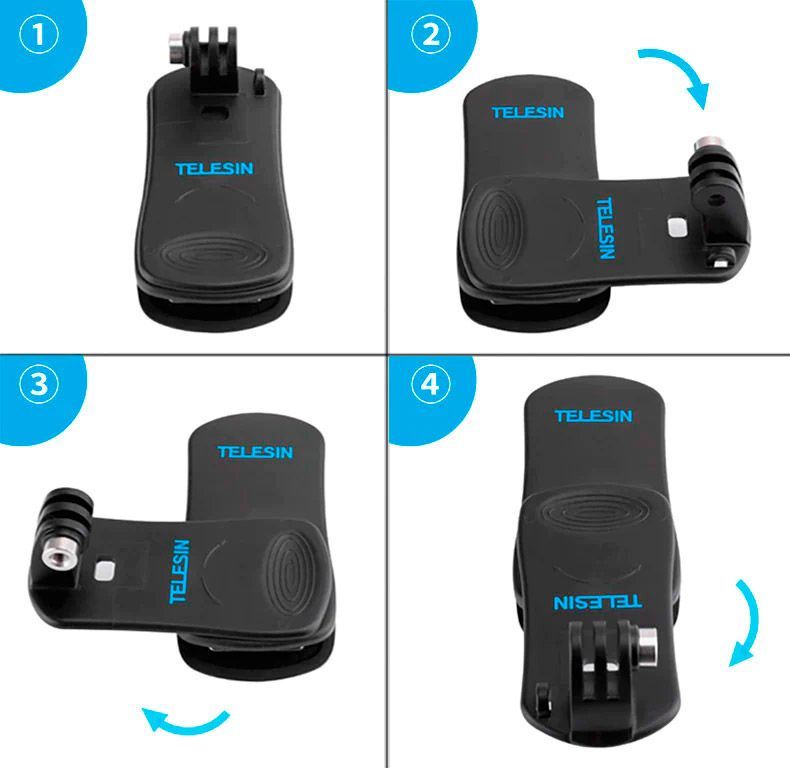 1

TELESIN

2

TELESIN

TELESIN

3

TELESIN

TELESIN

4

TELESIN

TELESIN