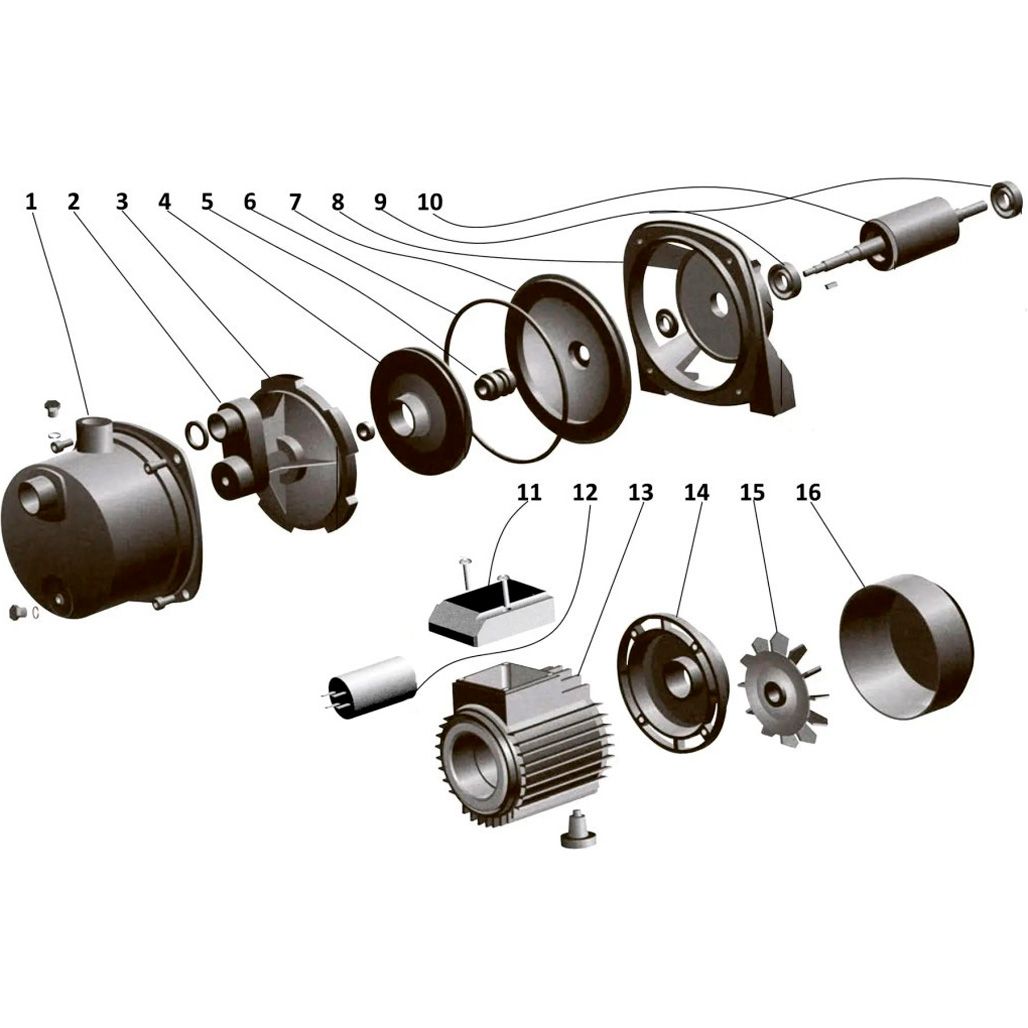 1 2 3 4 5 6 7 8 9 10

11 12 13 14 15 16