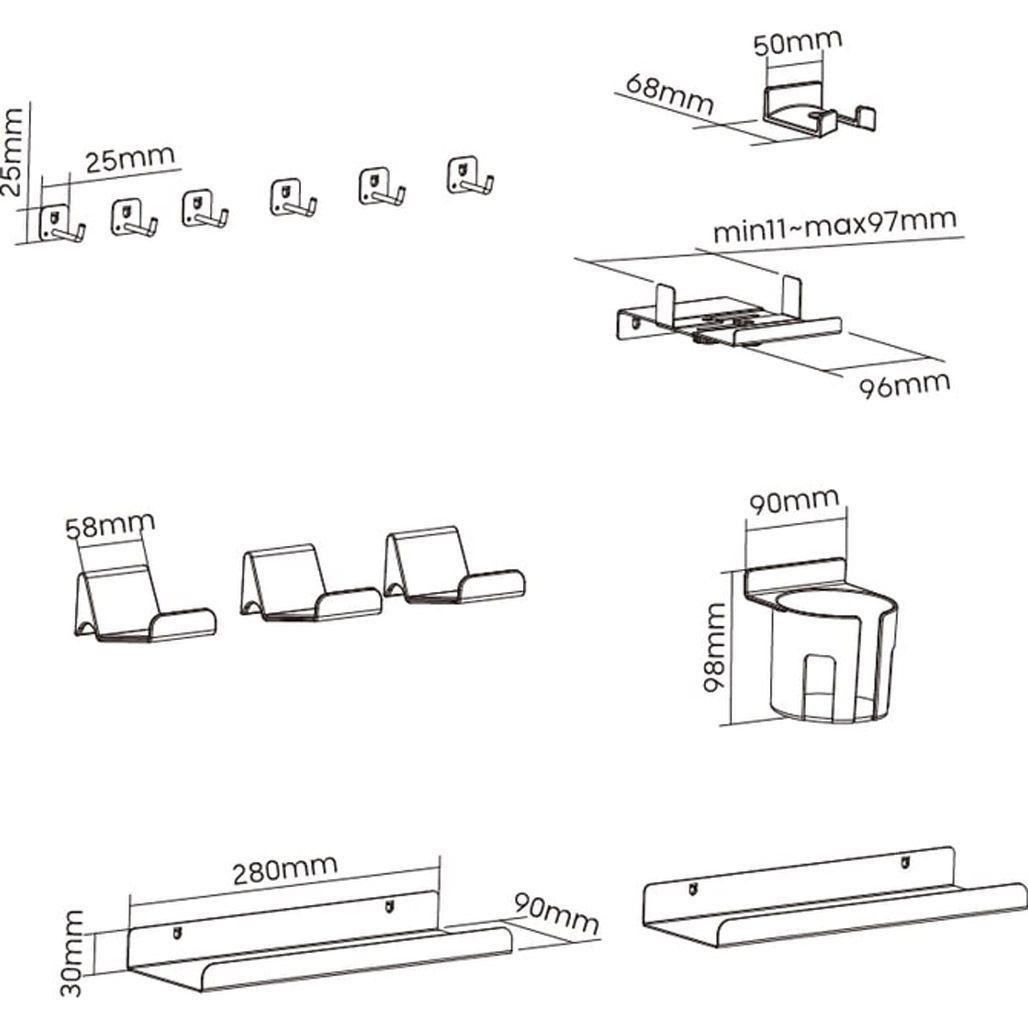 25mm
25mm

50mm
68mm

min11~max97mm
96mm

58mm

90mm
98mm

280mm
30mm
90mm