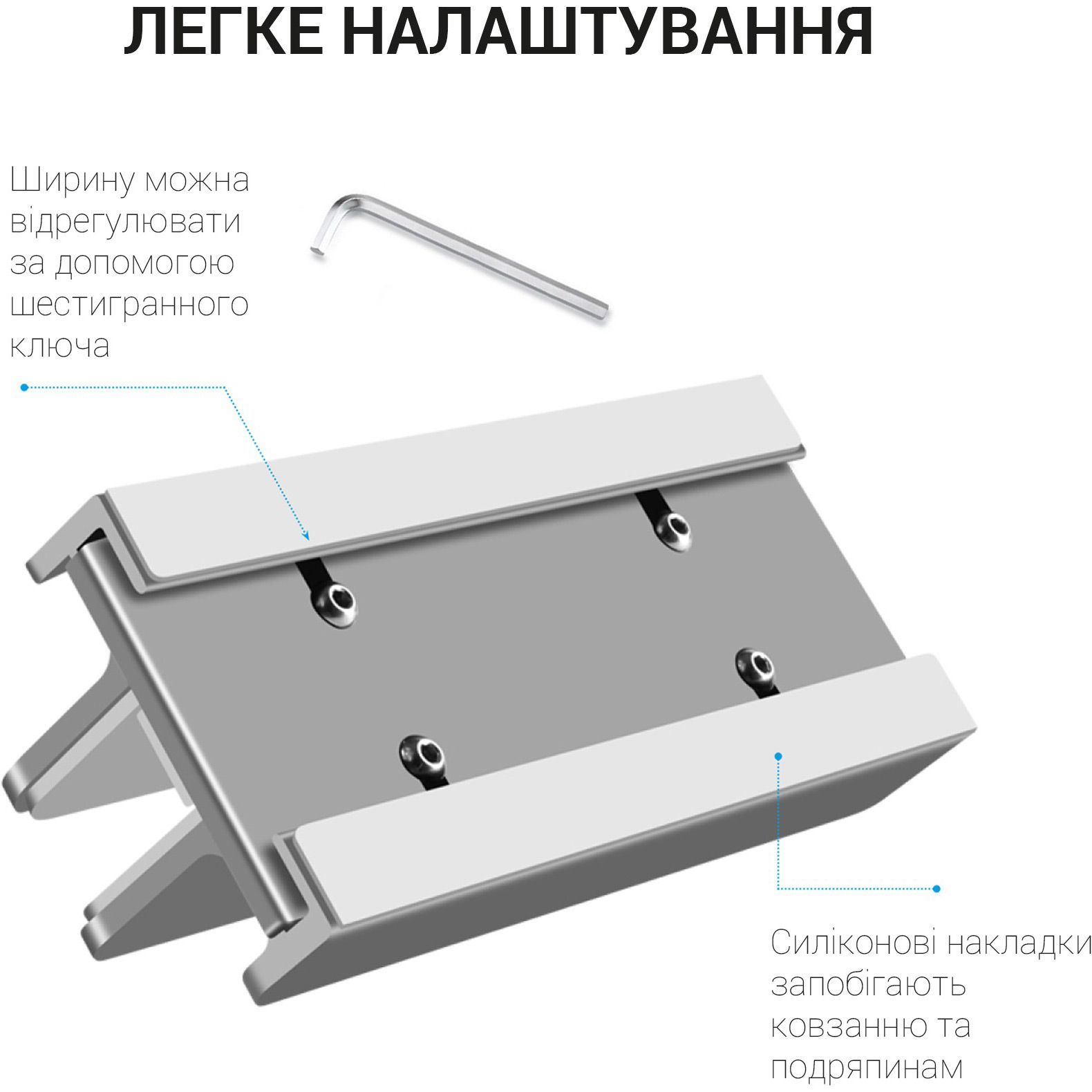 ЛЕГКЕ НАЛАШТУВАННЯ

Ширину можна відрегулювати за допомогою шестигранного ключа

Силіконові накладки запобігають ковзанню та подряпинам