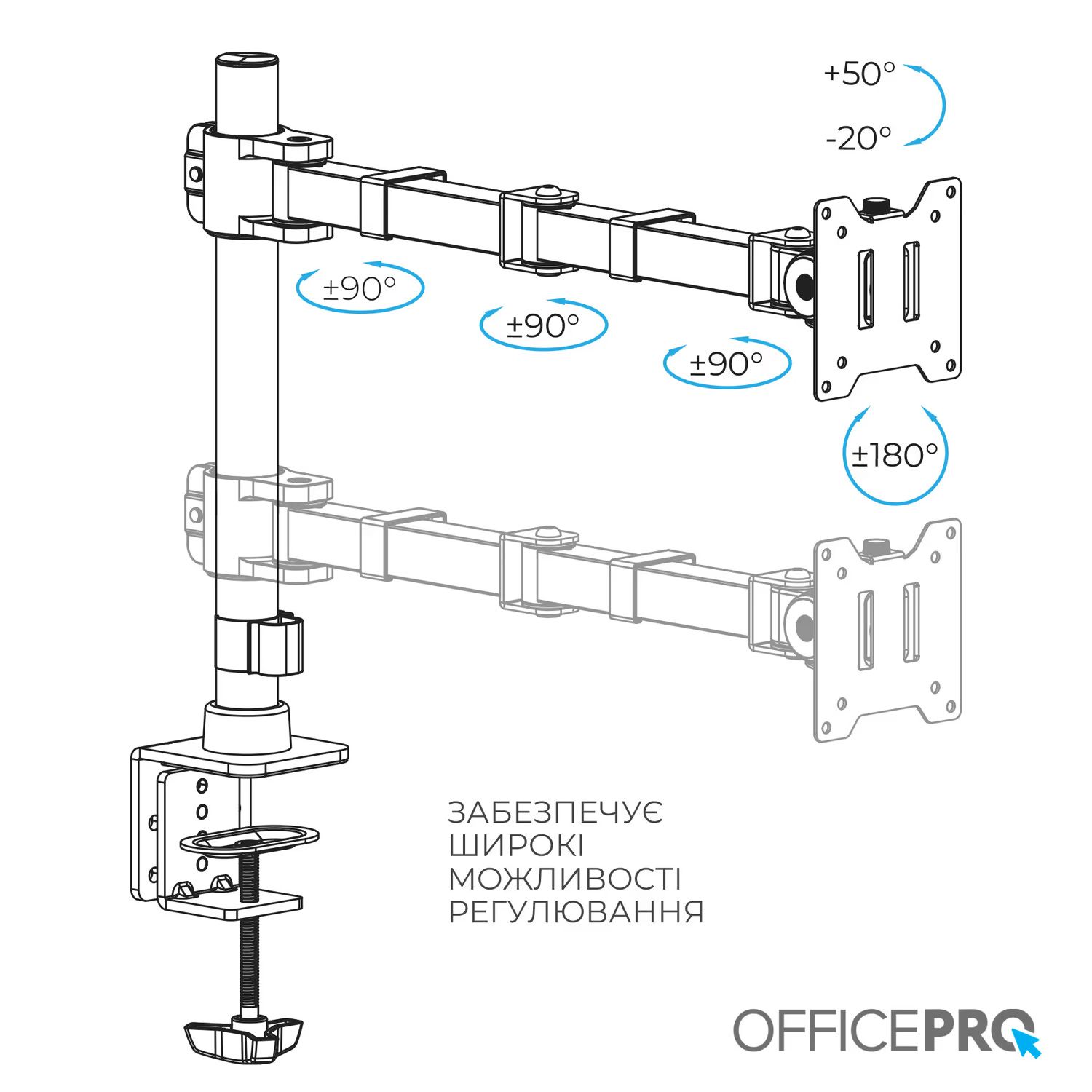 +50°

-20°

±90°

±90°

±90°

±180°

ЗАБЕЗПЕЧУЄ ШИРОКІ МОЖЛИВОСТІ РЕГУЛЮВАННЯ

OFFICEPRO