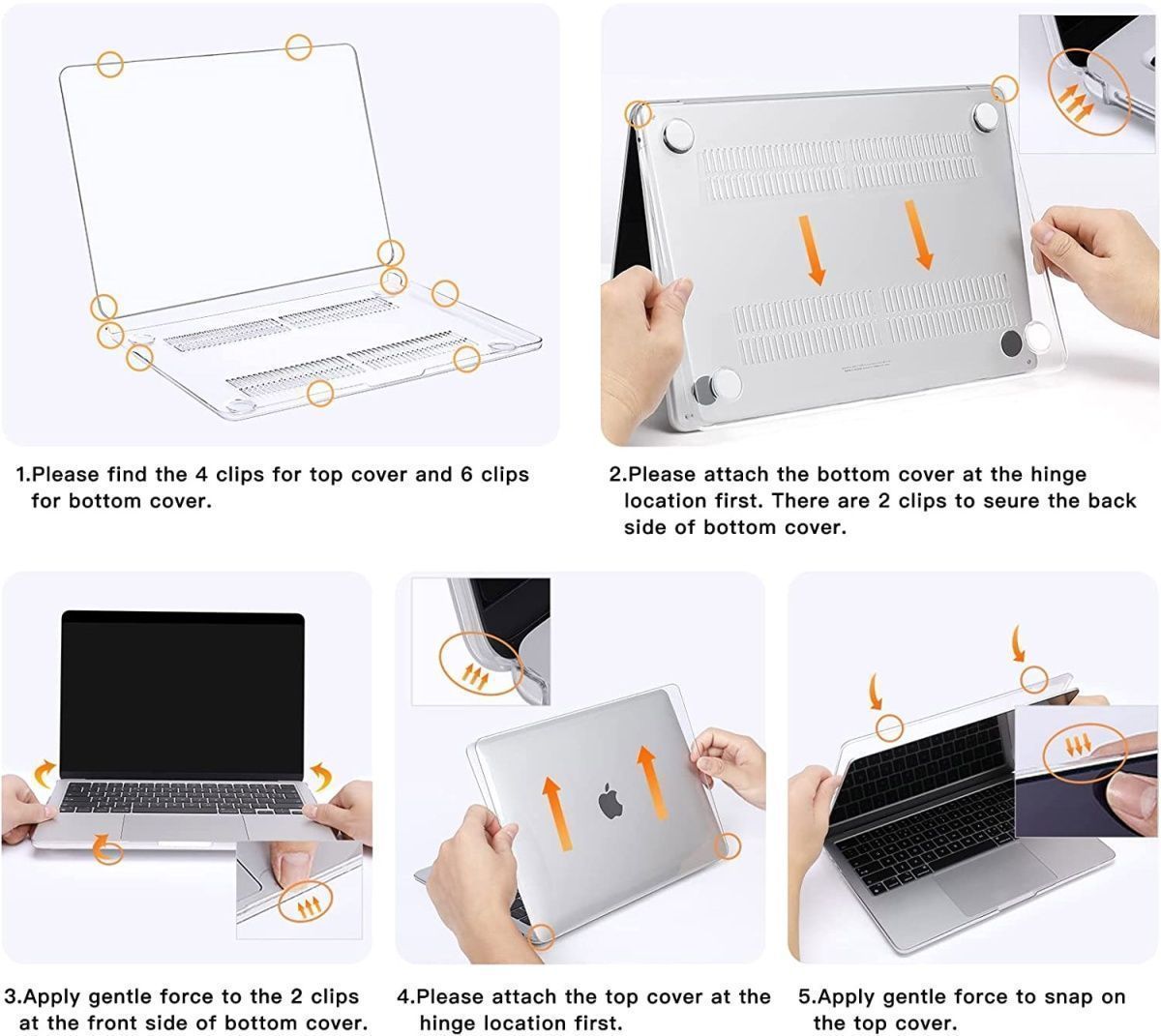 1.Please find the 4 clips for top cover and 6 clips for bottom cover.

2.Please attach the bottom cover at the hinge location first. There are 2 clips to seure the back side of bottom cover.

3.Apply gentle force to the 2 clips at the front side of bottom cover.

4.Please attach the top cover at the hinge location first.

5.Apply gentle force to snap on the top cover.