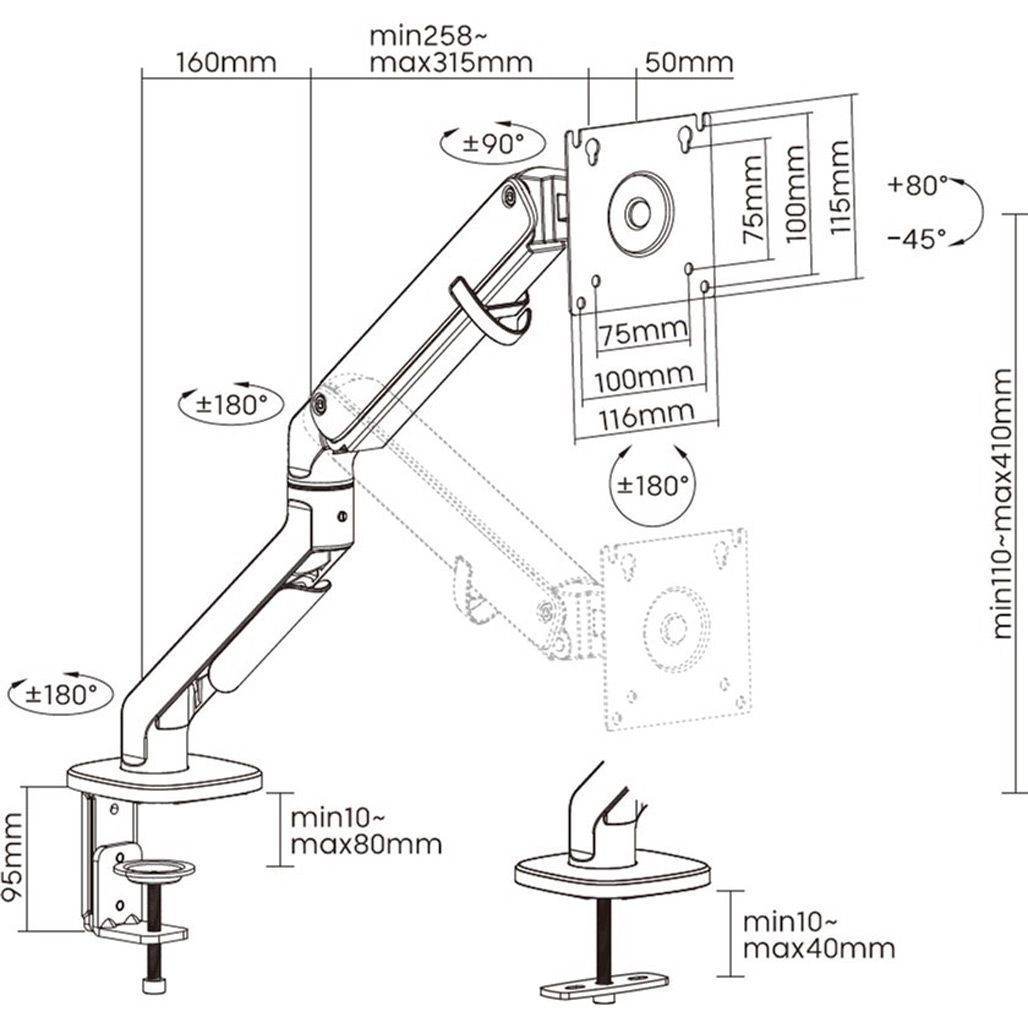 160mm
min258~
max315mm
50mm
±90°
75mm
100mm
115mm
+80°
-45°
75mm
100mm
116mm
±180°
±180°
min110~max410mm
±180°
95mm
min10~
max80mm
min10~
max40mm