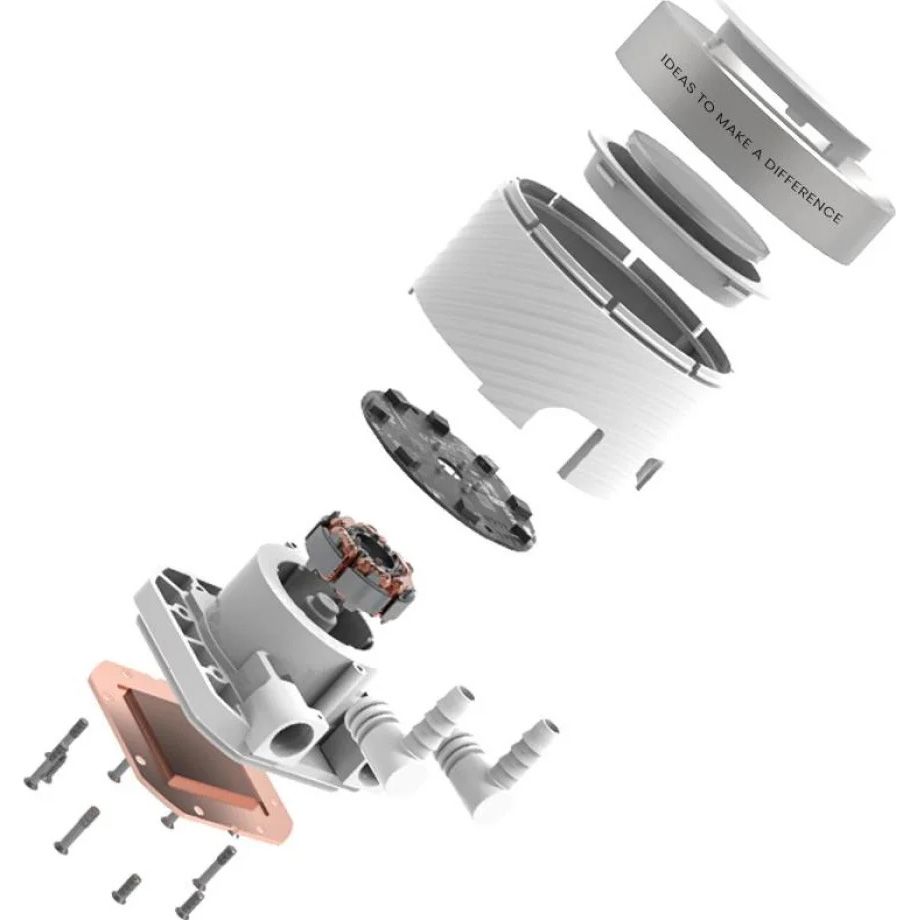 IDEAS TO MAKE A DIFFERENCE