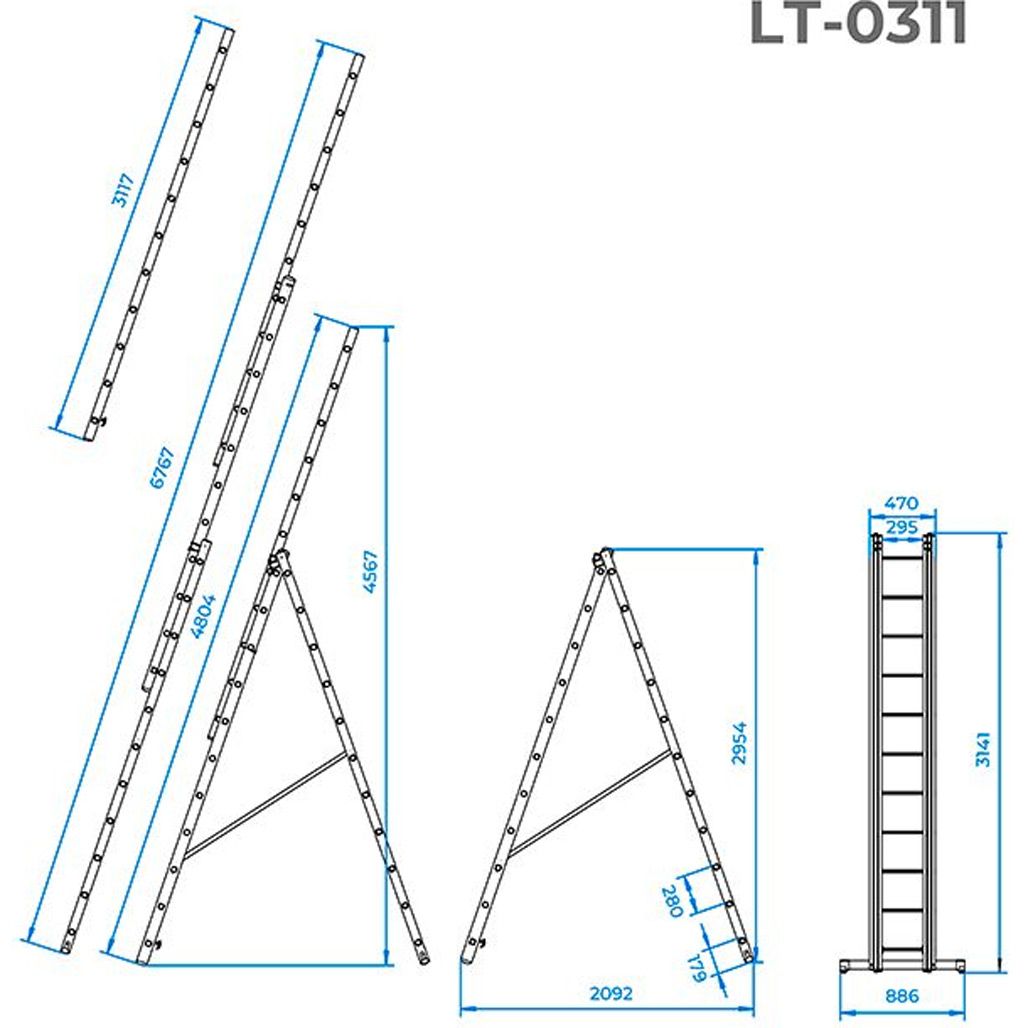 LT-0311

3117

6767

4804

4567

2954

280

179

2092

470

295

3141

886