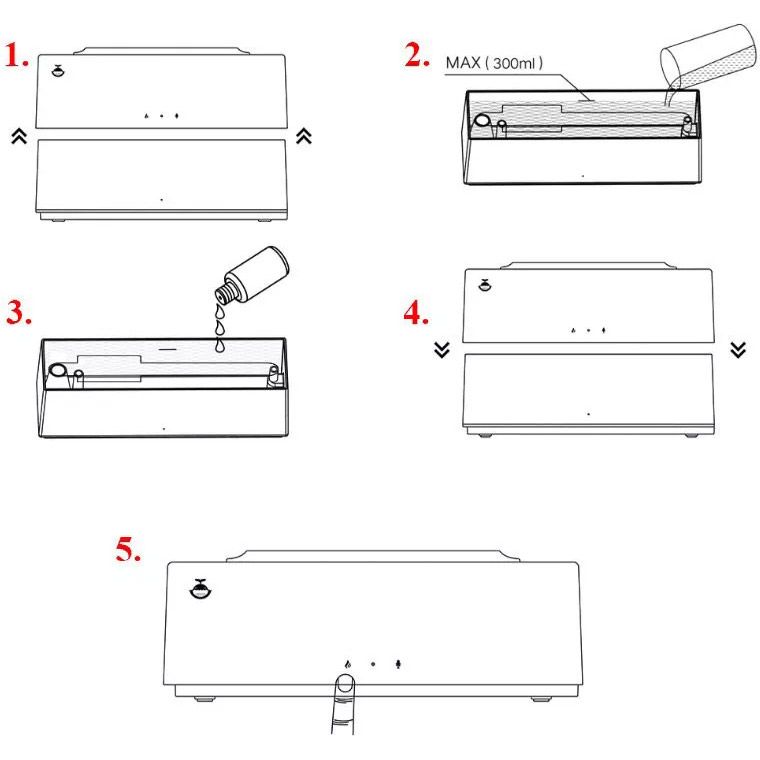 1.

2.

MAX ( 300ml )

3.

4.

5.