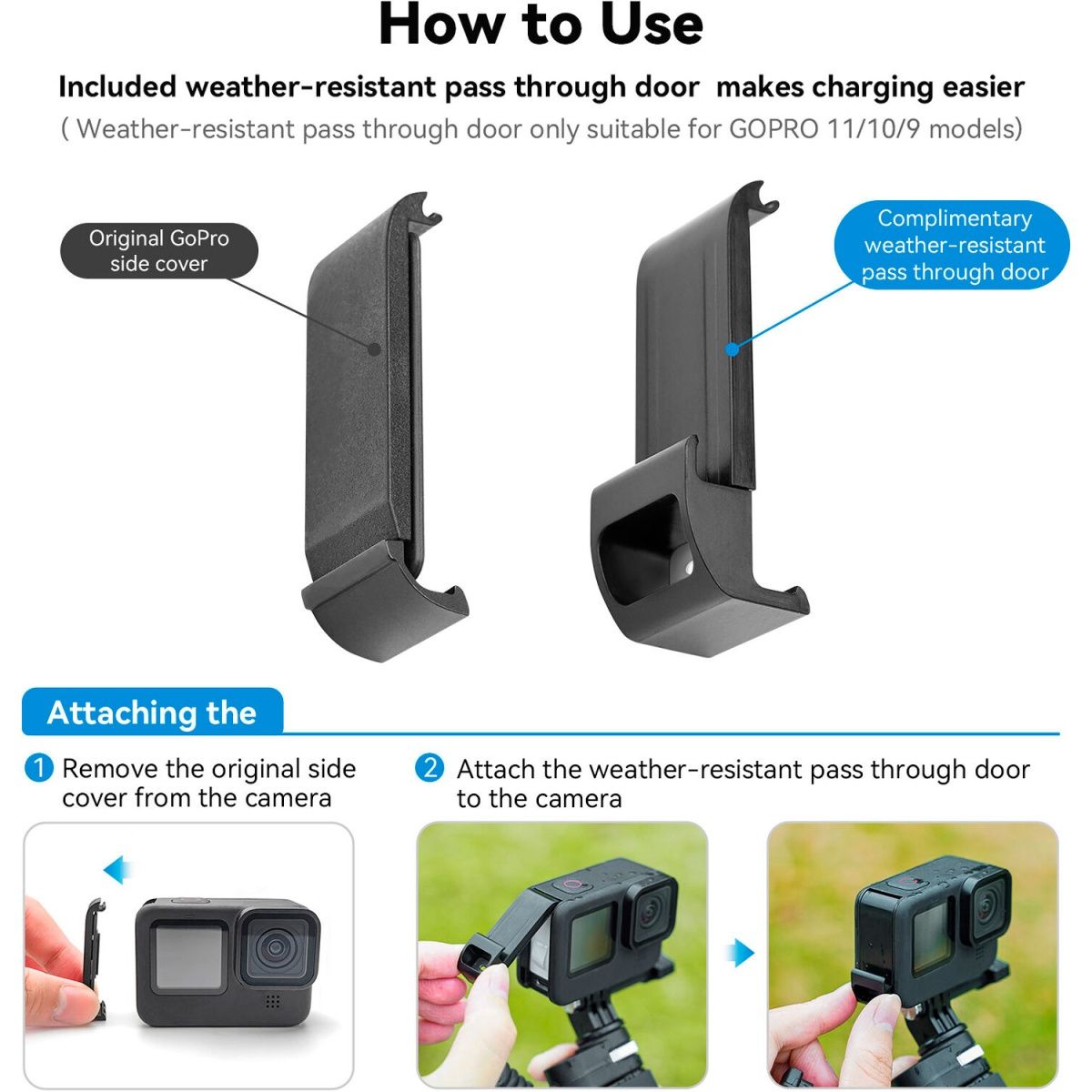 How to Use

Included weather-resistant pass through door makes charging easier

( Weather-resistant pass through door only suitable for GOPRO 11/10/9 models)

Original GoPro side cover

Complimentary weather-resistant pass through door

Attaching the

1 Remove the original side cover from the camera

2 Attach the weather-resistant pass through door to the camera