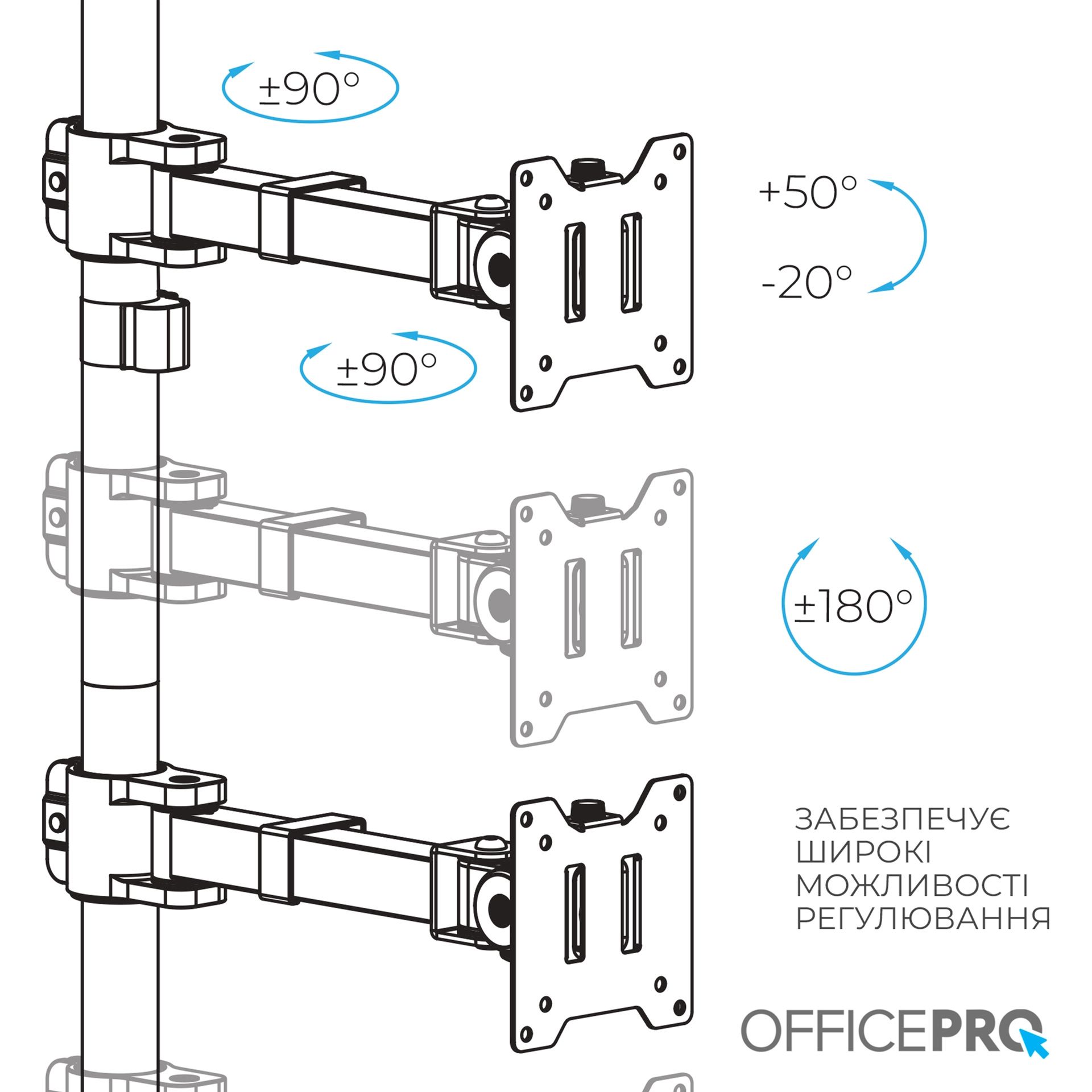 ±90°

+50°

-20°

±90°

±180°

ЗАБЕЗПЕЧУЄ ШИРОКІ МОЖЛИВОСТІ РЕГУЛЮВАННЯ

OFFICEPRO