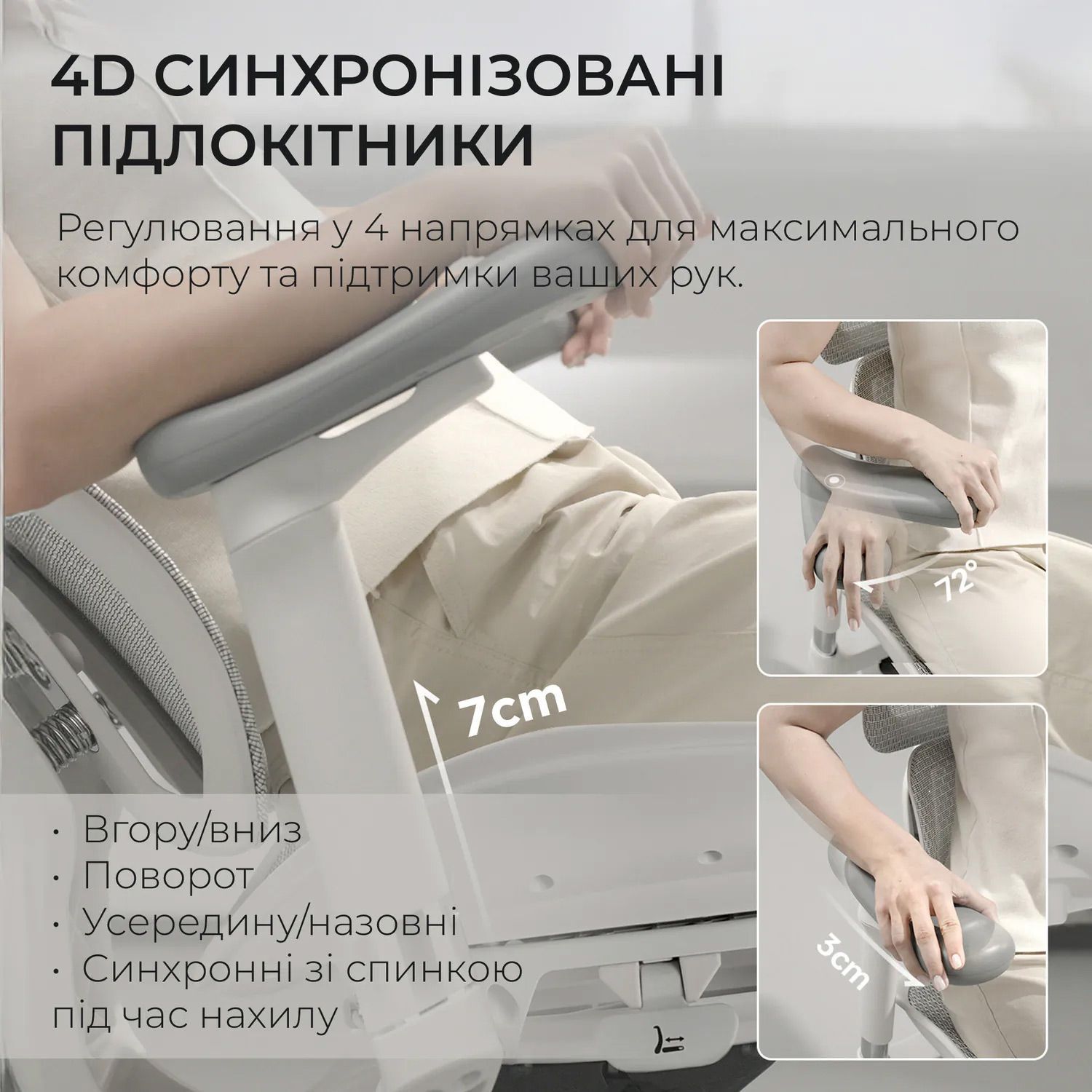 4D СИНХРОНІЗОВАНІ ПІДЛОКІТНИКИ

Регулювання у 4 напрямках для максимального комфорту та підтримки ваших рук.

72°

7cm

3cm

· Вгору/вниз
· Поворот
· Усередину/назовні
· Синхронні зі спинкою під час нахилу