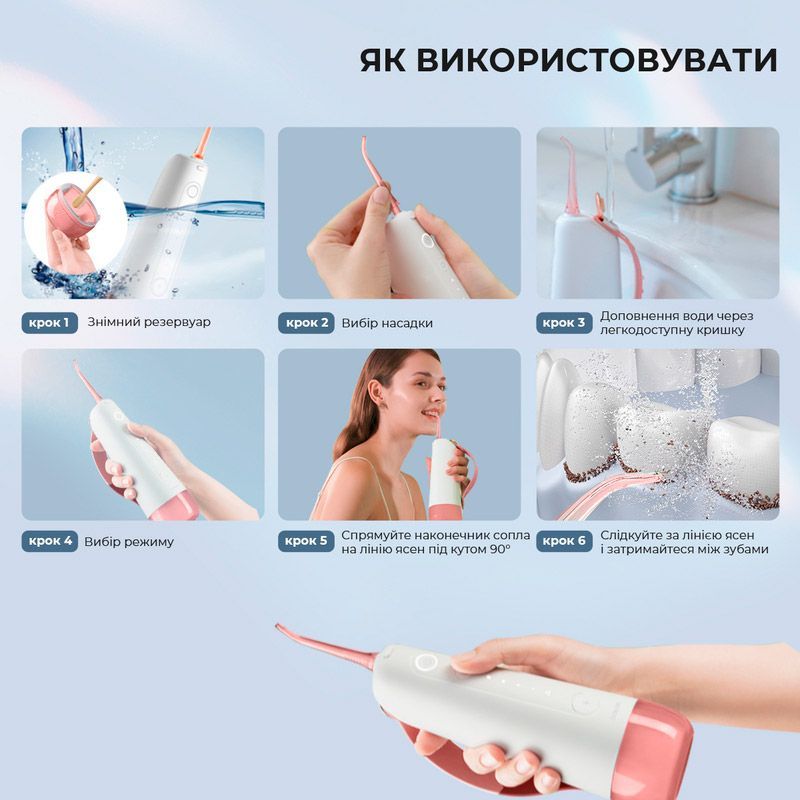 ЯК ВИКОРИСТОВУВАТИ

крок 1 Знімний резервуар

крок 2 Вибір насадки

крок 3 Доповнення води через легкодоступну кришку

крок 4 Вибір режиму

крок 5 Спрямуйте наконечник сопла на лінію ясен під кутом 90°

крок 6 Слідкуйте за лінією ясен і затримайтеся між зубами