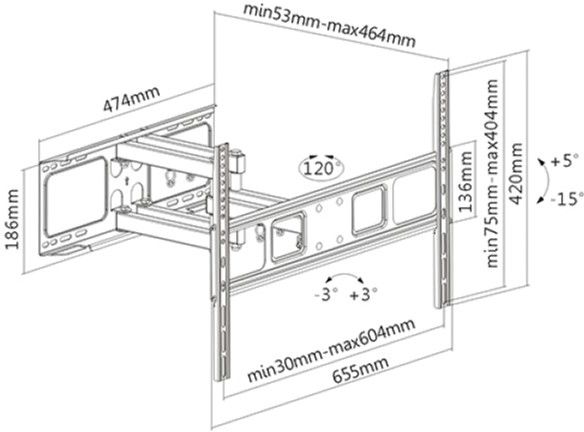 min53mm-max464mm

474mm

186mm

120°

136mm

min75mm-max404mm

420mm

+5°

-15°

-3°

+3°

min30mm-max604mm

655mm