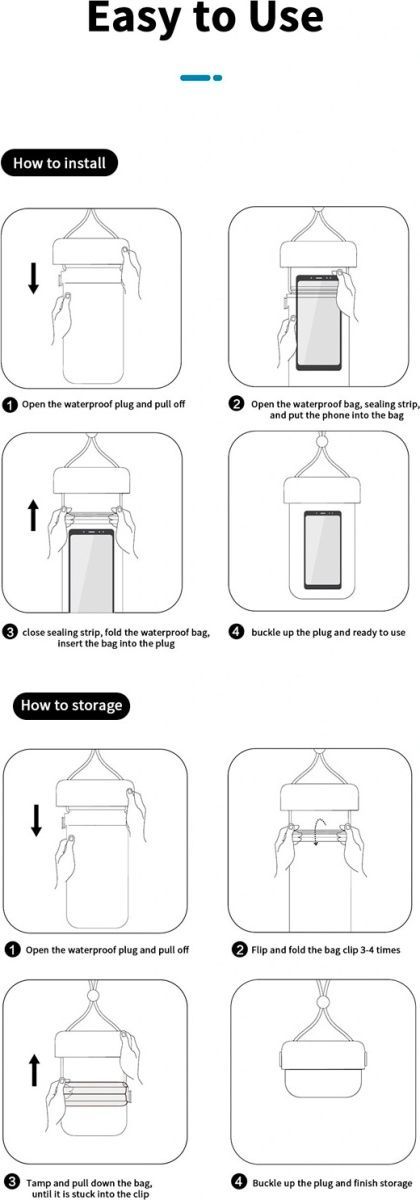 Easy to Use

How to install

1 Open the waterproof plug and pull off

2 Open the waterproof bag, sealing strip, and put the phone into the bag

3 close sealing strip, fold the waterproof bag, insert the bag into the plug

4 buckle up the plug and ready to use

How to storage

1 Open the waterproof plug and pull off

2 Flip and fold the bag clip 3-4 times

3 Tamp and pull down the bag, until it is stuck into the clip

4 Buckle up the plug and finish storage