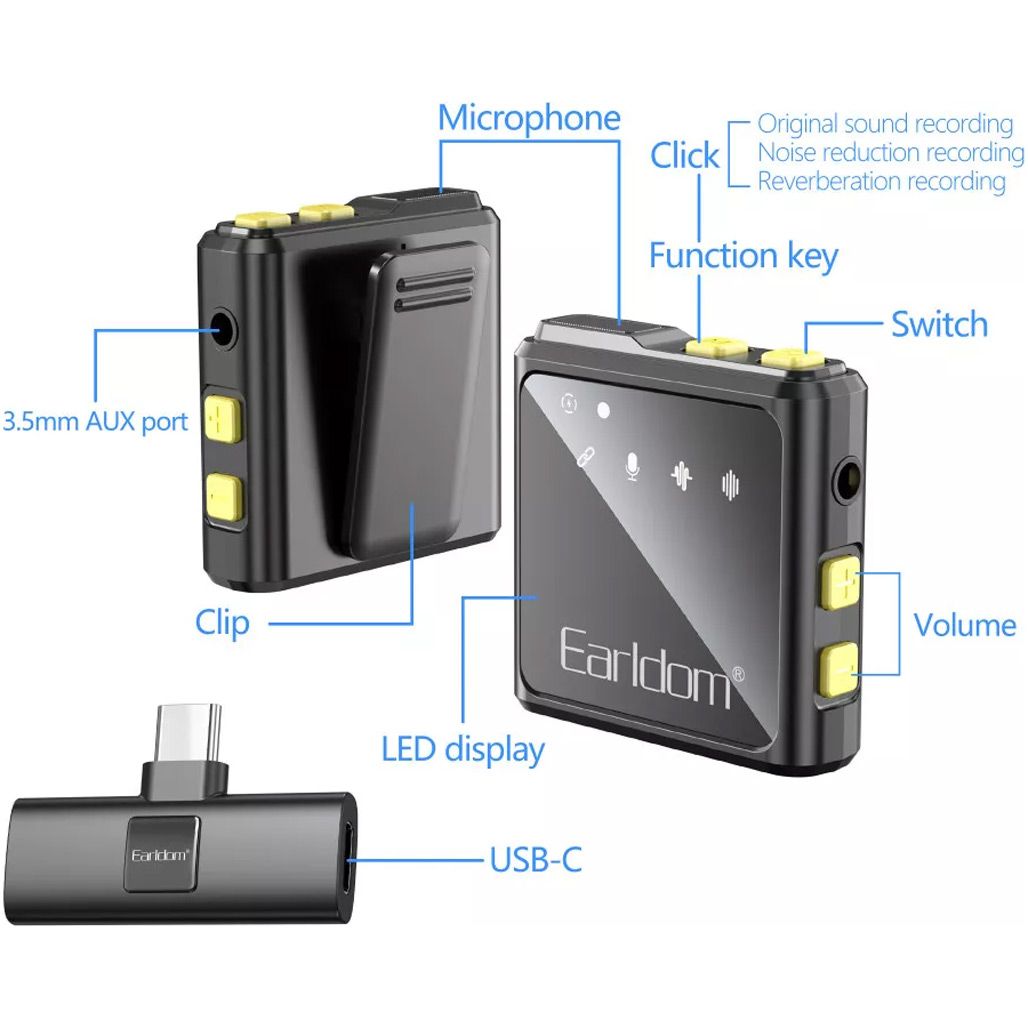 Microphone

Click

Original sound recording
Noise reduction recording
Reverberation recording

Function key

Switch

3.5mm AUX port

Clip

Volume

Earldom®

LED display

Earldom®

USB-C