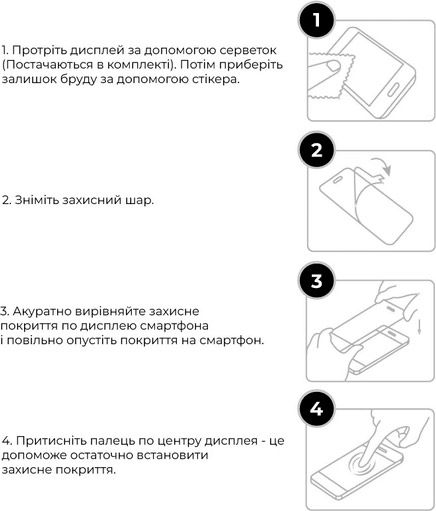 1. Протріть дисплей за допомогою серветок (Постачаються в комплекті). Потім приберіть залишок бруду за допомогою стікера.

1

2. Зніміть захисний шар.

2

3. Акуратно вирівняйте захисне покриття по дисплею смартфона і повільно опустіть покриття на смартфон.

3

4. Притисніть палець по центру дисплея - це допоможе остаточно встановити захисне покриття.

4