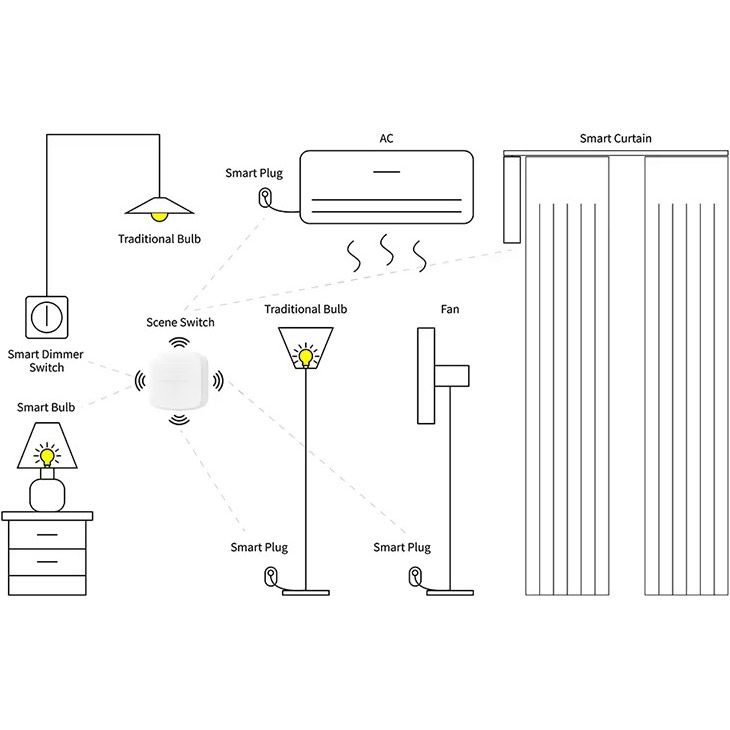 AC

Smart Curtain

Smart Plug

Traditional Bulb

Scene Switch

Traditional Bulb

Fan

Smart Dimmer Switch

Smart Bulb

Smart Plug

Smart Plug