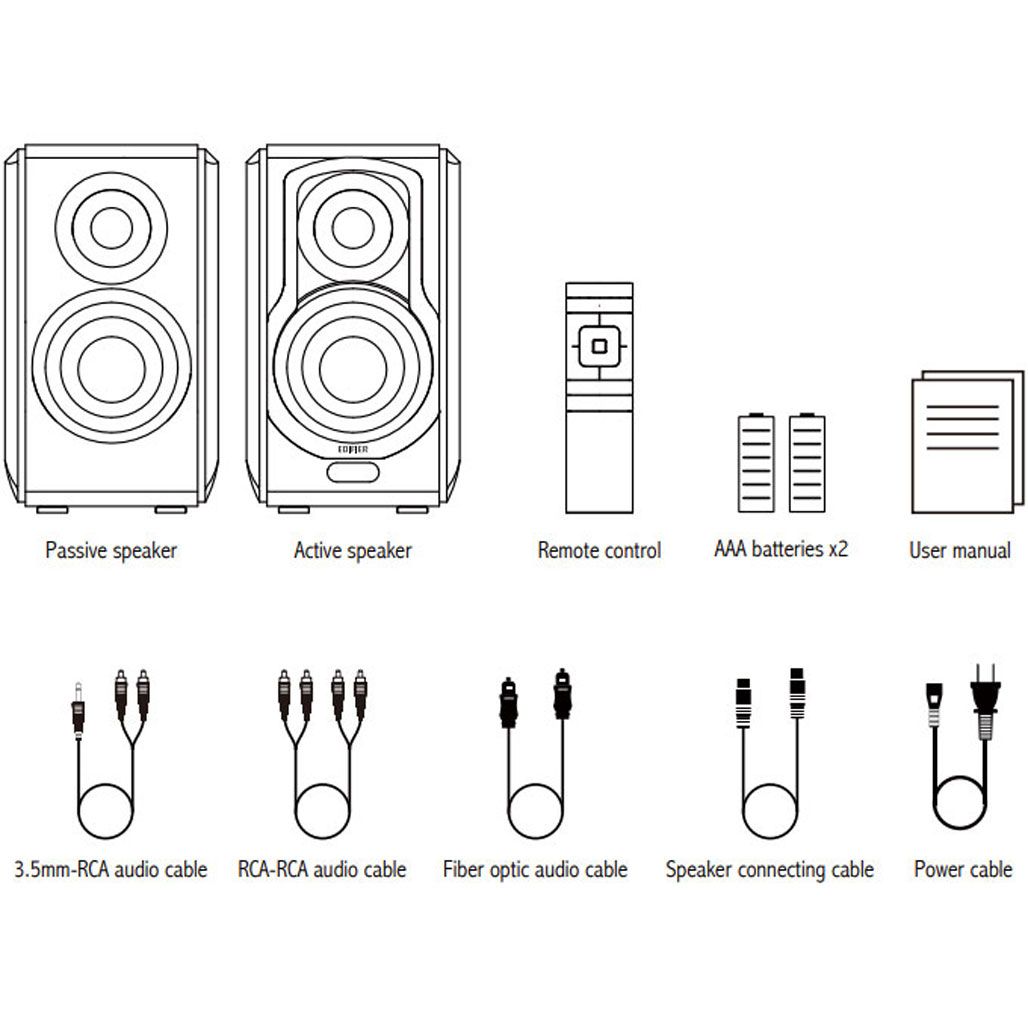 EDIFIER

Passive speaker

Active speaker

Remote control

AAA batteries x2

User manual

3.5mm-RCA audio cable

RCA-RCA audio cable

Fiber optic audio cable

Speaker connecting cable

Power cable