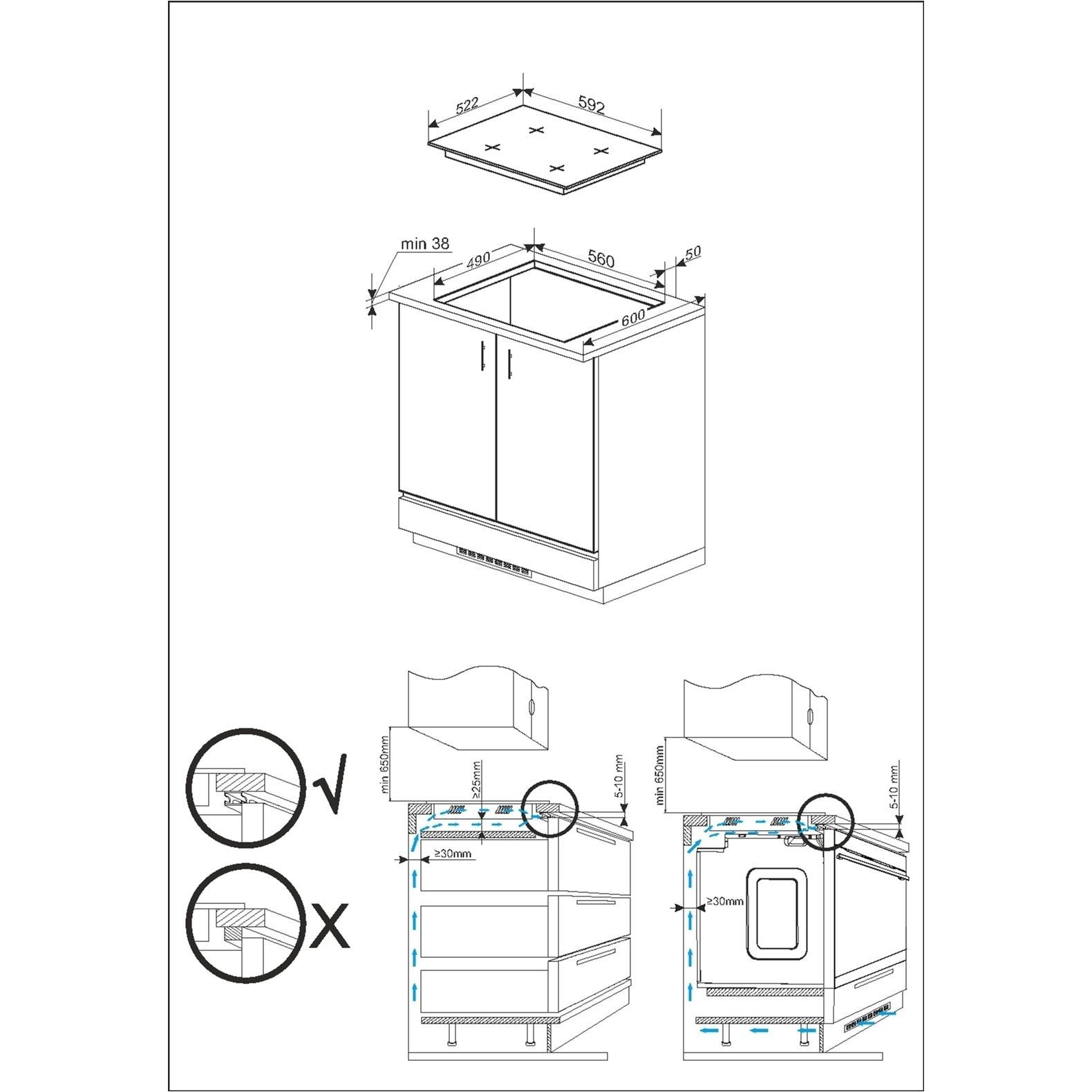 522
592
min 38
490
560
50
600
√
X
min 650mm
≥25mm
5-10 mm
≥30mm
min 650mm
5-10 mm
≥30mm