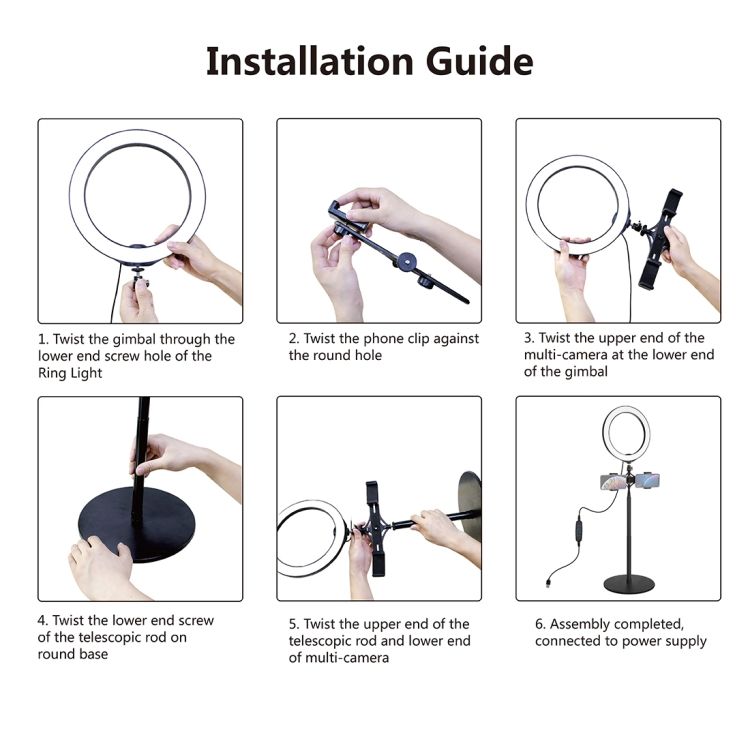 Installation Guide

1. Twist the gimbal through the lower end screw hole of the Ring Light

2. Twist the phone clip against the round hole

3. Twist the upper end of the multi-camera at the lower end of the gimbal

4. Twist the lower end screw of the telescopic rod on round base

5. Twist the upper end of the telescopic rod and lower end of multi-camera

6. Assembly completed, connected to power supply