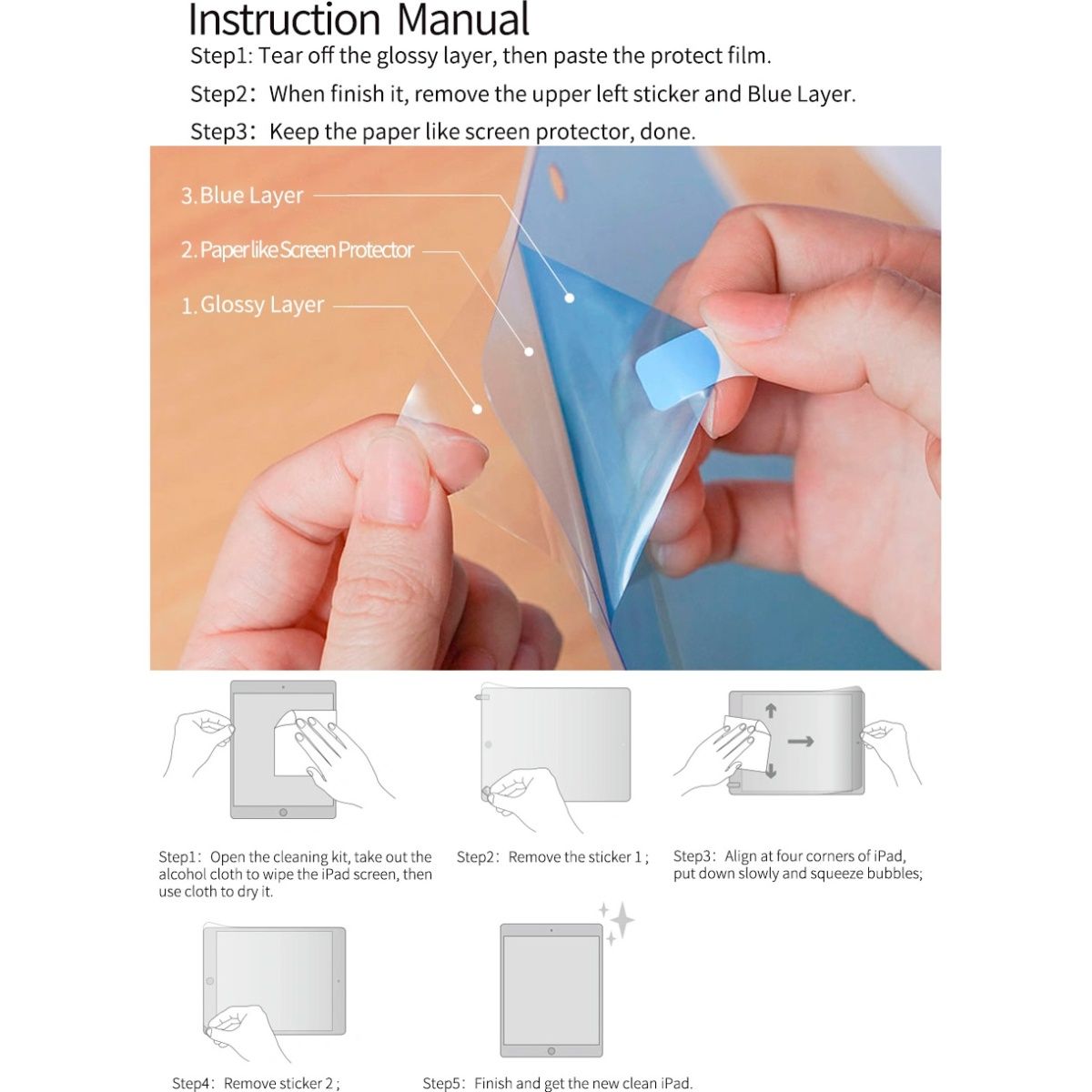 Instruction Manual

Step1: Tear off the glossy layer, then paste the protect film.

Step2: When finish it, remove the upper left sticker and Blue Layer.

Step3: Keep the paper like screen protector, done.

3. Blue Layer

2. Paper like Screen Protector

1. Glossy Layer

Step1: Open the cleaning kit, take out the alcohol cloth to wipe the iPad screen, then use cloth to dry it.

Step2: Remove the sticker 1 ;

Step3: Align at four corners of iPad, put down slowly and squeeze bubbles;

Step4: Remove sticker 2 ;

Step5: Finish and get the new clean iPad.