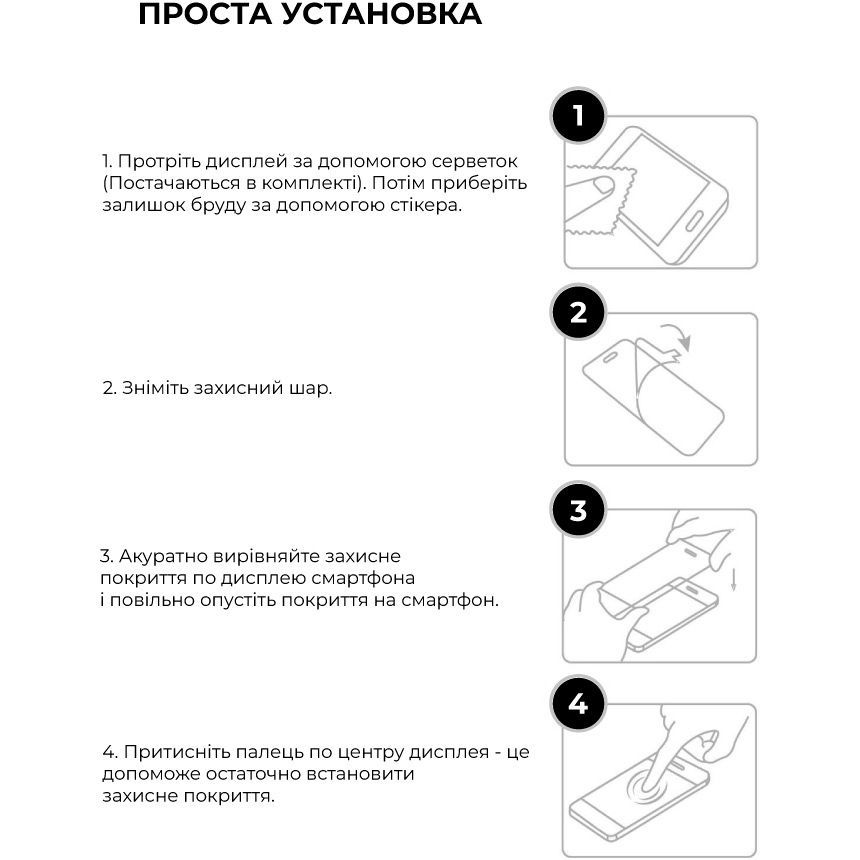 ПРОСТА УСТАНОВКА

1

1. Протріть дисплей за допомогою серветок (Постачаються в комплекті). Потім приберіть залишок бруду за допомогою стікера.

2

2. Зніміть захисний шар.

3

3. Акуратно вирівняйте захисне покриття по дисплею смартфона і повільно опустіть покриття на смартфон.

4

4. Притисніть палець по центру дисплея - це допоможе остаточно встановити захисне покриття.