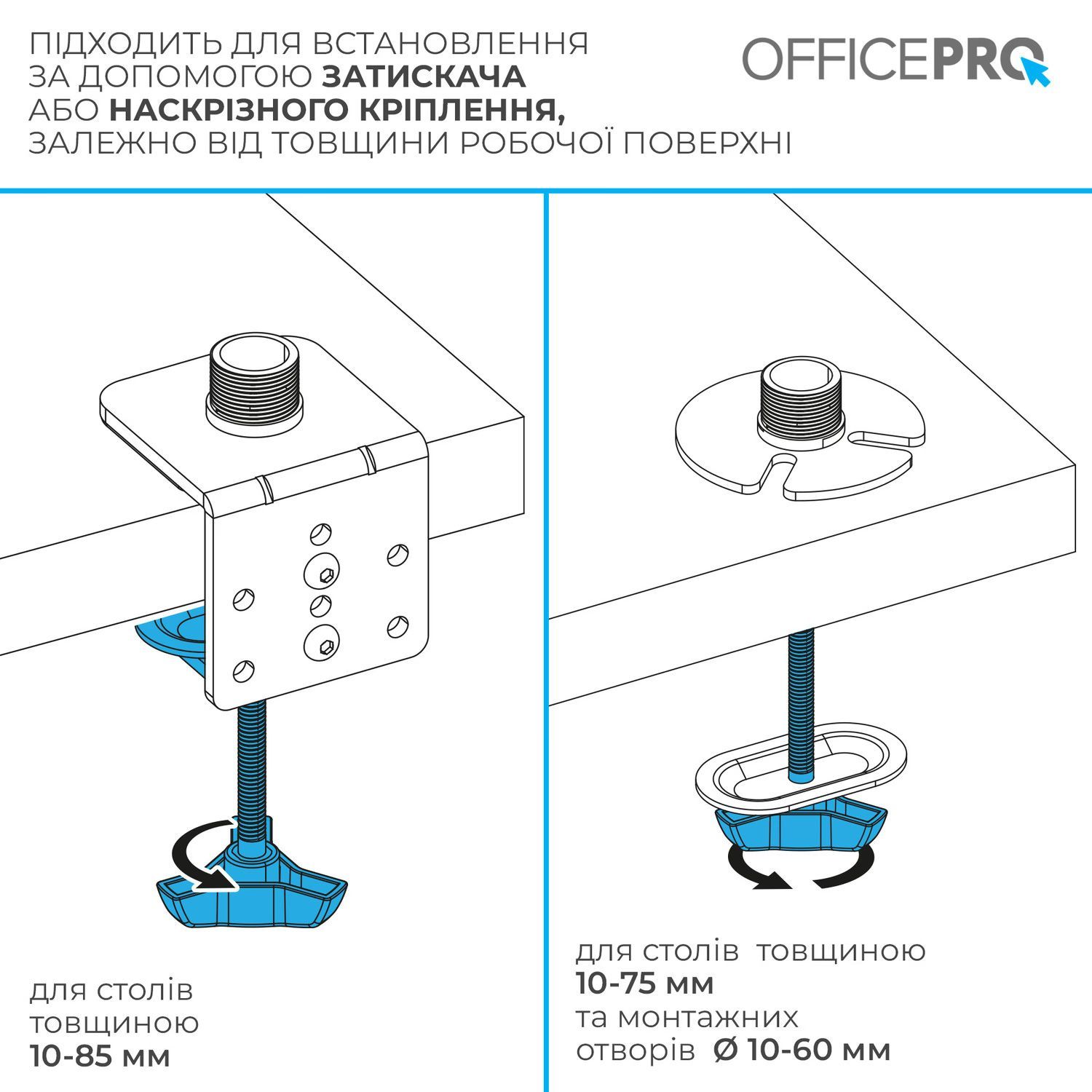 ПІДХОДИТЬ ДЛЯ ВСТАНОВЛЕННЯ ЗА ДОПОМОГОЮ ЗАТИСКАЧА АБО НАСКРІЗНОГО КРІПЛЕННЯ, ЗАЛЕЖНО ВІД ТОВЩИНИ РОБОЧОЇ ПОВЕРХНІ

OFFICEPRO

для столів товщиною 10-85 мм

для столів товщиною 10-75 мм та монтажних отворів Ø 10-60 мм