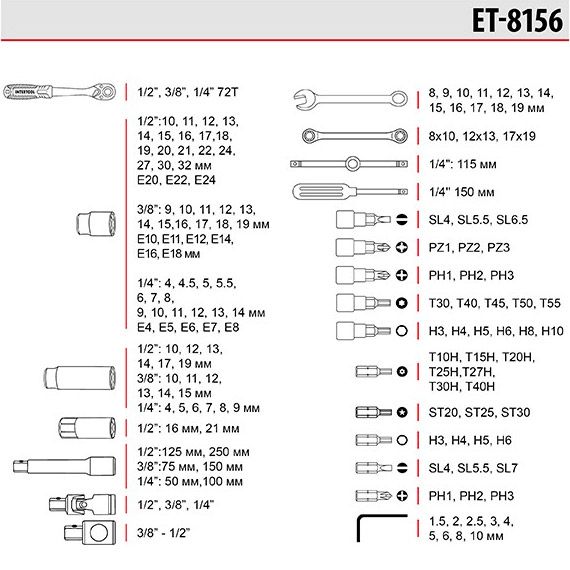 ET-8156

INTERTOOL

1/2", 3/8", 1/4" 72T

1/2":10, 11, 12, 13, 14, 15, 16, 17,18, 19, 20, 21, 22, 24, 27, 30, 32 мм
E20, E22, E24

3/8": 9, 10, 11, 12, 13, 14, 15,16, 17, 18, 19 мм
E10, E11, E12, E14, E16, E18 мм

1/4": 4, 4.5, 5, 5.5, 6, 7, 8,
9, 10, 11, 12, 13, 14 мм
E4, E5, E6, E7, E8

1/2": 10, 12, 13, 14, 17, 19 мм
3/8": 10, 11, 12, 13, 14, 15 мм
1/4": 4, 5, 6, 7, 8, 9 мм

1/2": 16 мм, 21 мм

1/2":125 мм, 250 мм
3/8":75 мм, 150 мм
1/4": 50 мм,100 мм

1/2", 3/8", 1/4"

3/8" - 1/2"

8, 9, 10, 11, 12, 13, 14, 15, 16, 17, 18, 19 мм

8x10, 12x13, 17x19

1/4": 115 мм

1/4" 150 мм

SL4, SL5.5, SL6.5

PZ1, PZ2, PZ3

PH1, PH2, PH3

T30, T40, T45, T50, T55

H3, H4, H5, H6, H8, H10

T10H, T15H, T20H, T25H,T27H, T30H, T40H

ST20, ST25, ST30

H3, H4, H5, H6

SL4, SL5.5, SL7

PH1, PH2, PH3

1.5, 2, 2.5, 3, 4, 5, 6, 8, 10 мм