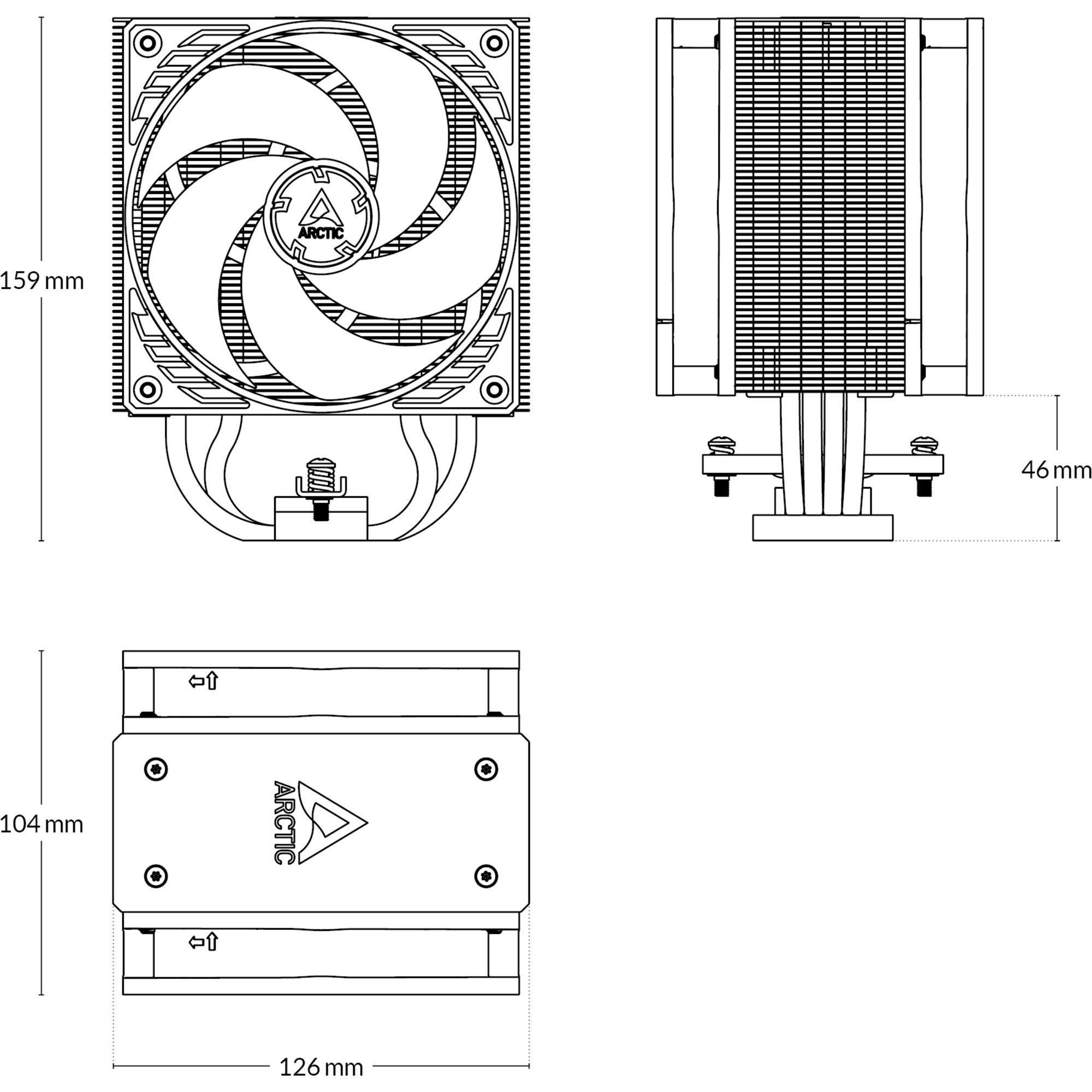 159 mm

ARCTIC

46 mm

104 mm

ARCTIC

126 mm