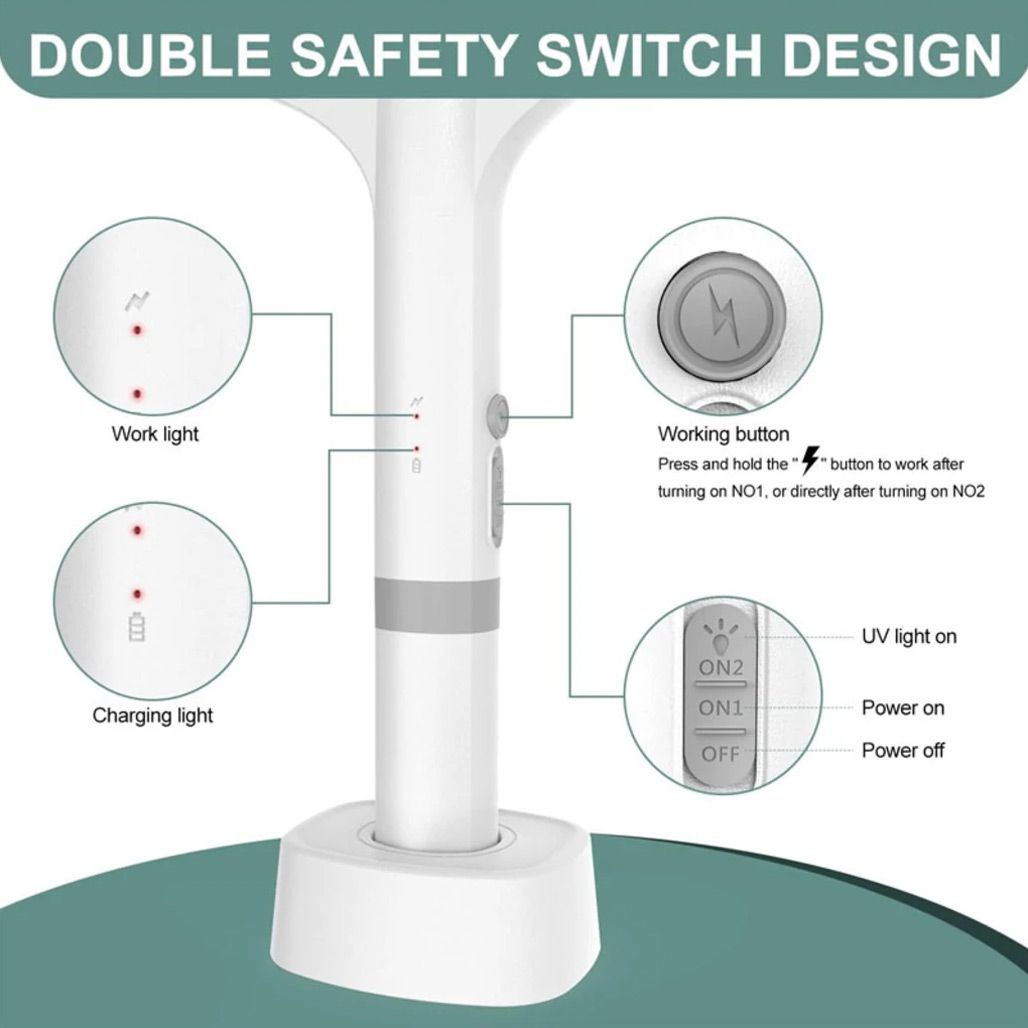 DOUBLE SAFETY SWITCH DESIGN

Work light

Charging light

Working button

Press and hold the " " button to work after turning on NO1, or directly after turning on NO2

ON2
ON1
OFF

UV light on
Power on
Power off