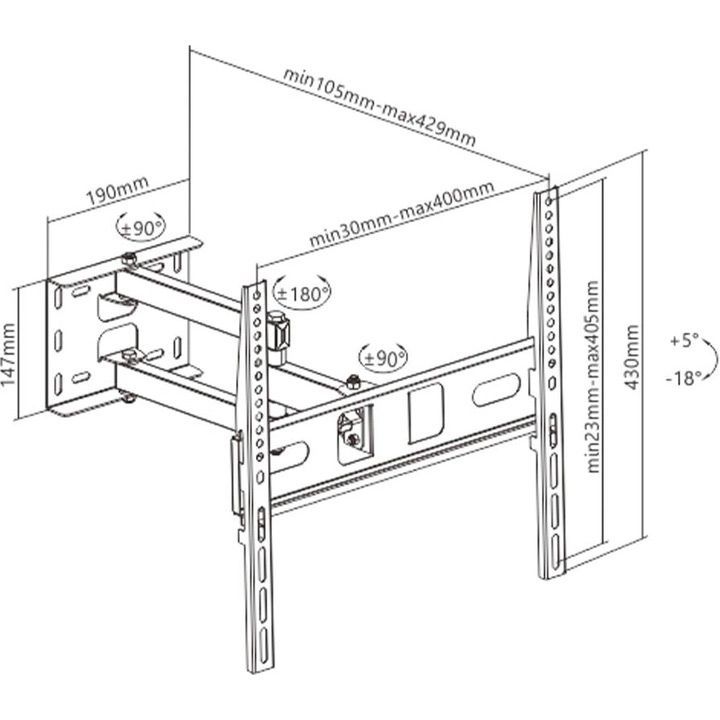 min105mm-max429mm

190mm

±90°

min30mm-max400mm

±180°

147mm

±90°

min23mm-max405mm

430mm

+5°

-18°