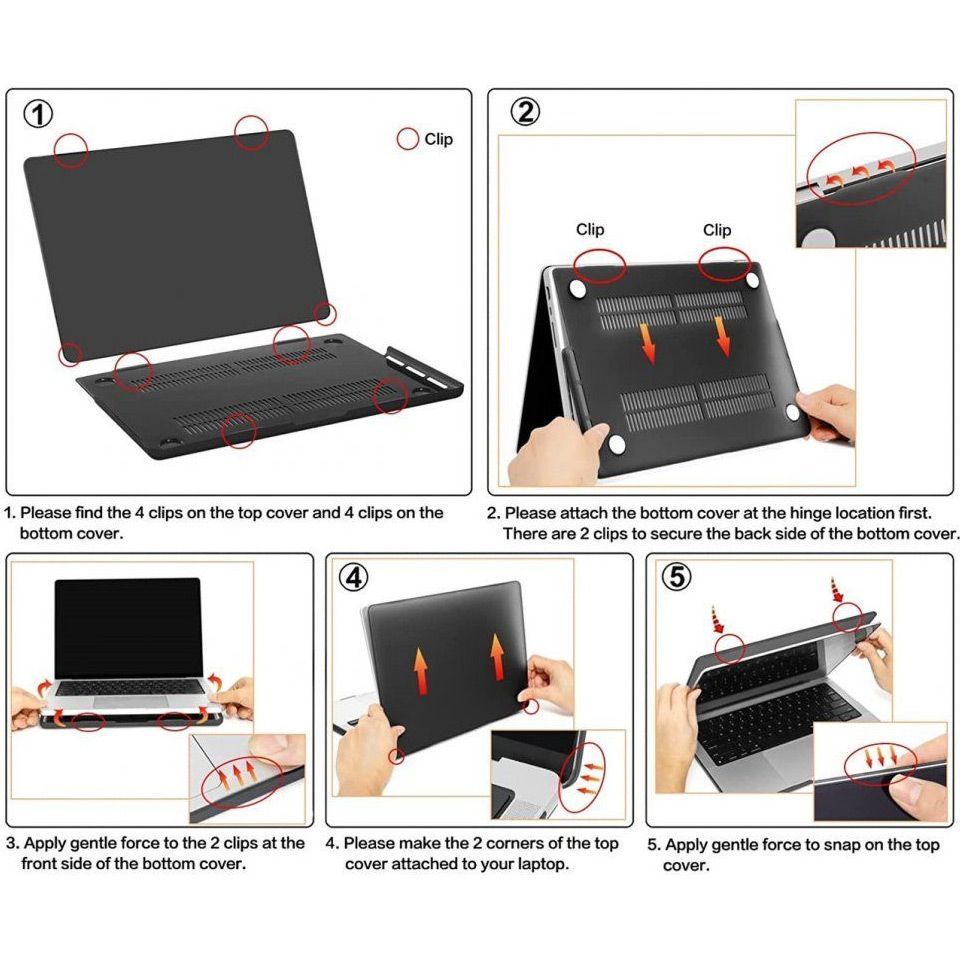 1

Clip

1. Please find the 4 clips on the top cover and 4 clips on the bottom cover.

2

Clip

Clip

2. Please attach the bottom cover at the hinge location first. There are 2 clips to secure the back side of the bottom cover.

3. Apply gentle force to the 2 clips at the front side of the bottom cover.

4

4. Please make the 2 corners of the top cover attached to your laptop.

5

5. Apply gentle force to snap on the top cover.