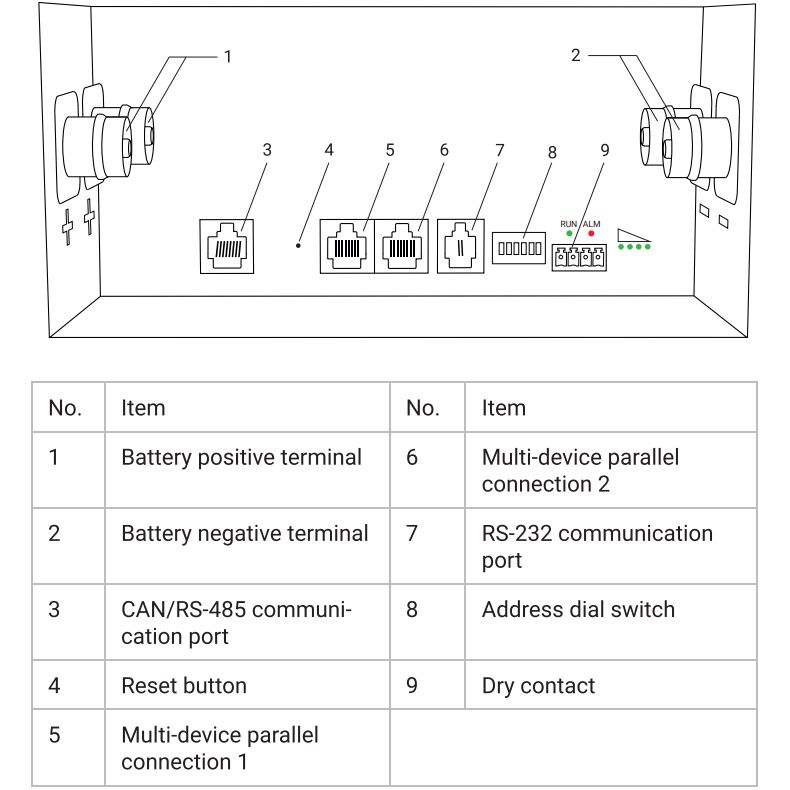 1
2
3
4
5
6
7
8
9
RUN ALM

| No. | Item | No. | Item |
|---|---|---|---|
| 1 | Battery positive terminal | 6 | Multi-device parallel connection 2 |
| 2 | Battery negative terminal | 7 | RS-232 communication port |
| 3 | CAN/RS-485 communication port | 8 | Address dial switch |
| 4 | Reset button | 9 | Dry contact |
| 5 | Multi-device parallel connection 1 | | |