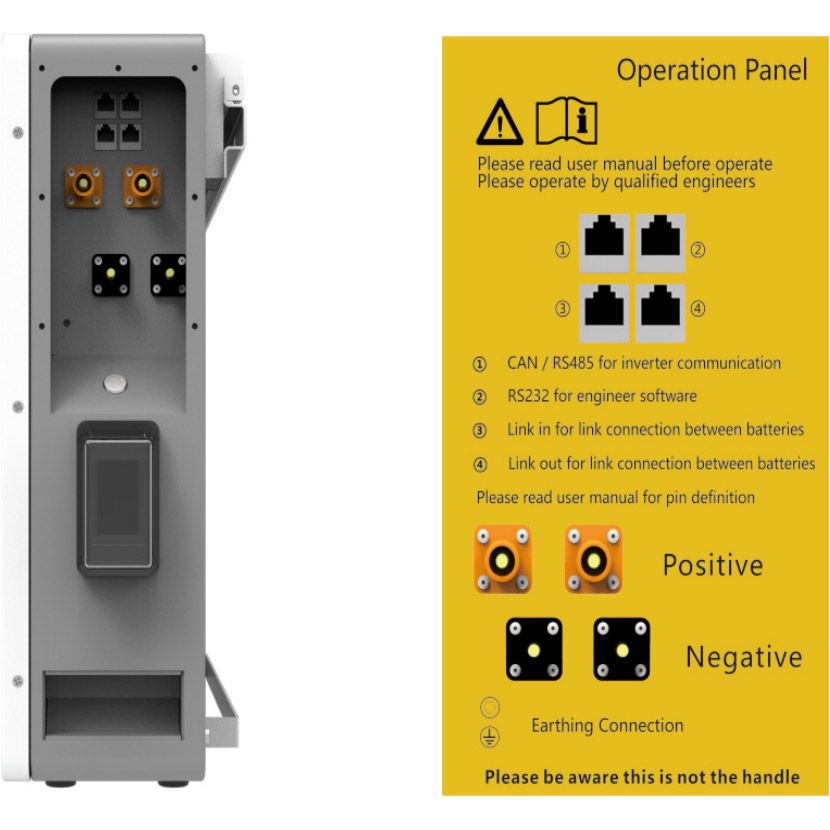 Operation Panel

Please read user manual before operate
Please operate by qualified engineers

①
②
③
④

① CAN / RS485 for inverter communication
② RS232 for engineer software
③ Link in for link connection between batteries
④ Link out for link connection between batteries

Please read user manual for pin definition

Positive

Negative

Earthing Connection

Please be aware this is not the handle