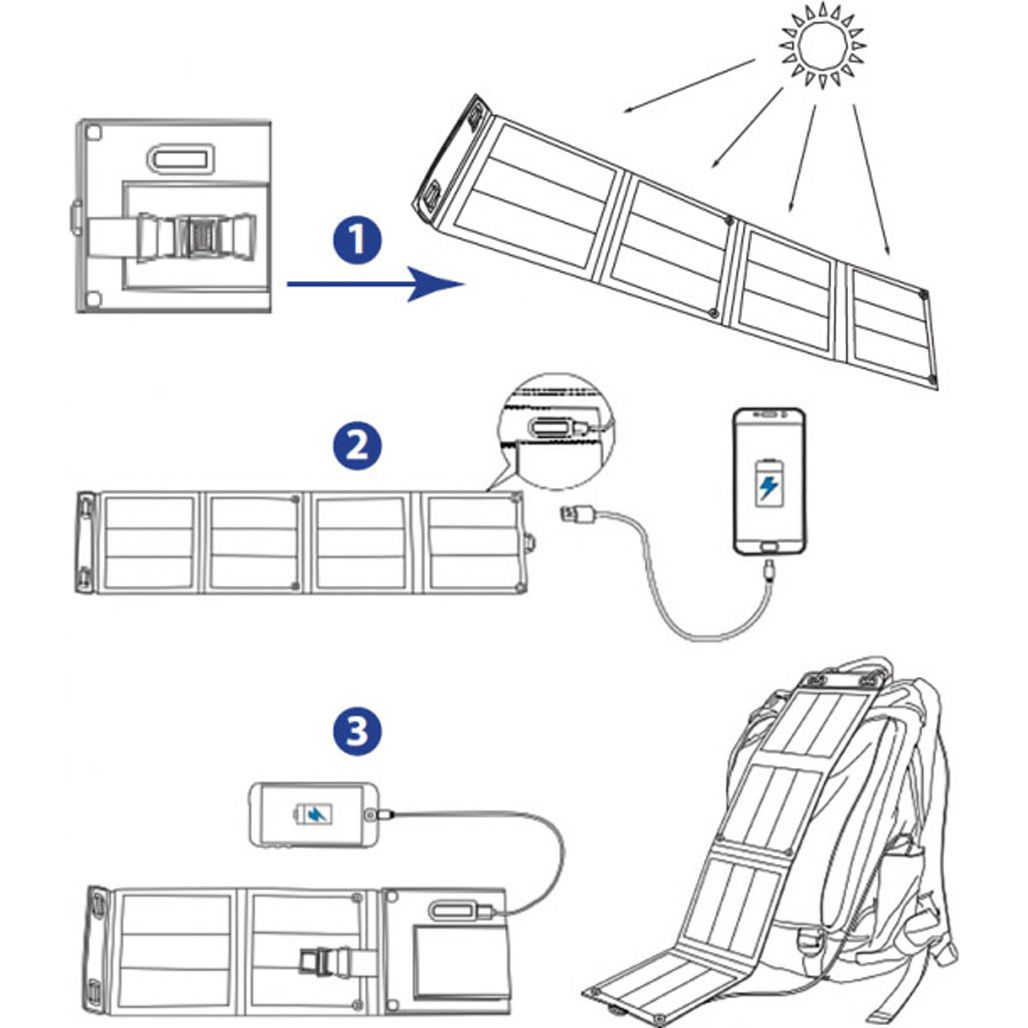 1

2

3