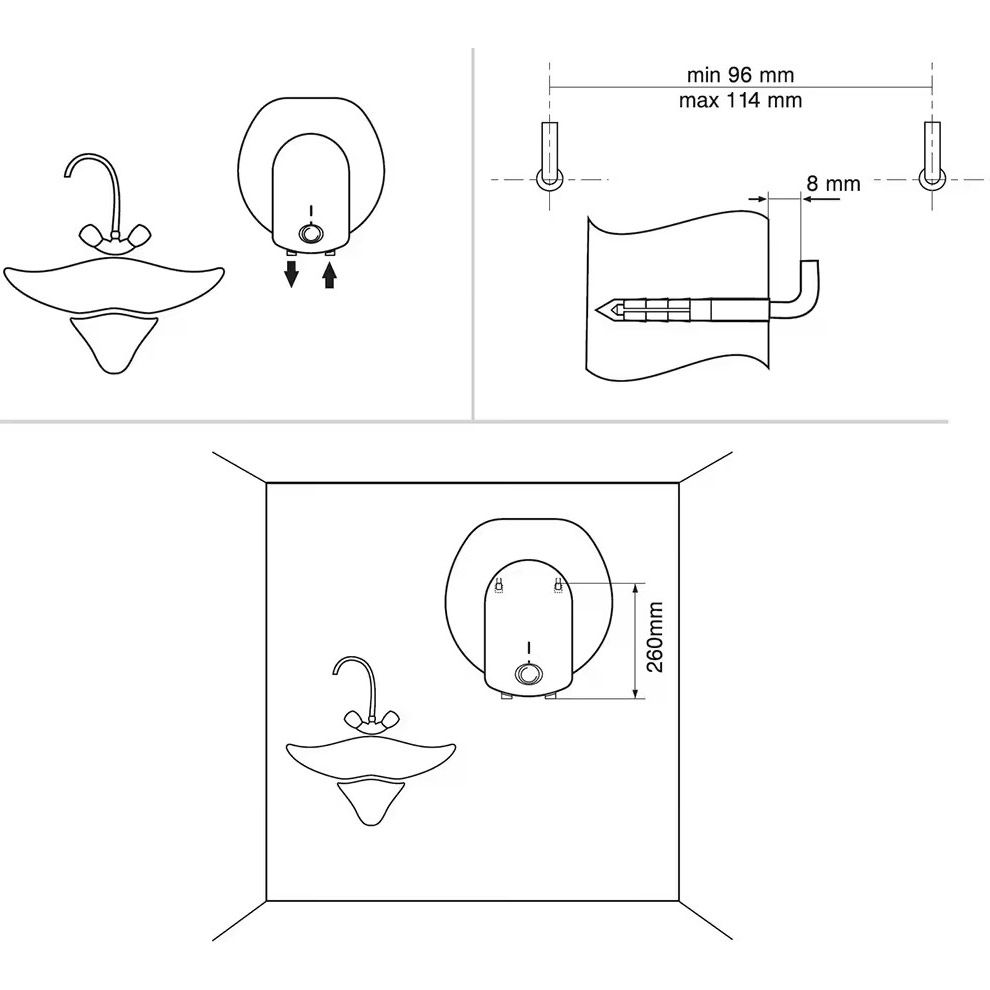 min 96 mm
max 114 mm

8 mm

260mm