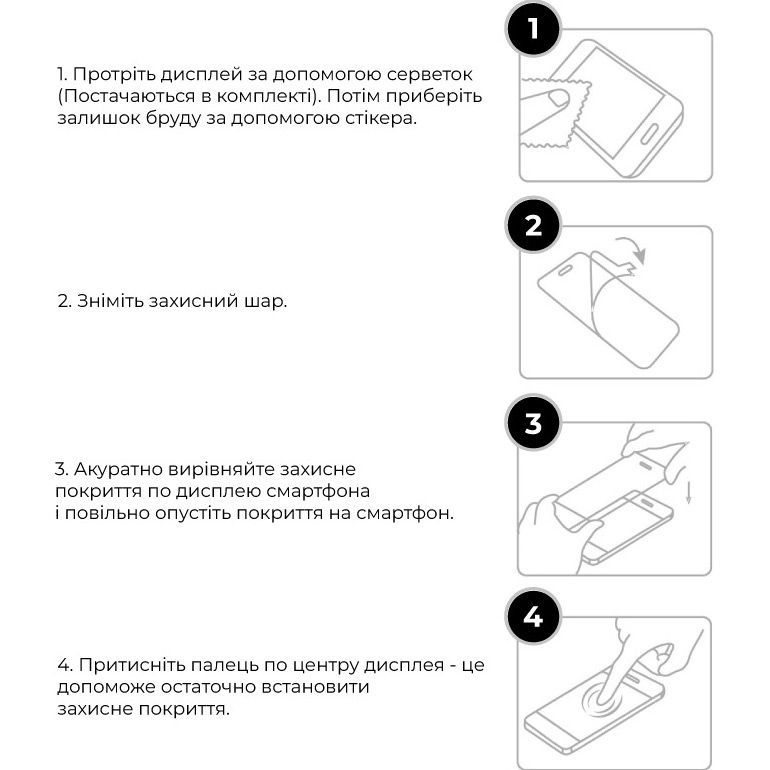 1. Протріть дисплей за допомогою серветок (Постачаються в комплекті). Потім приберіть залишок бруду за допомогою стікера.

1

2. Зніміть захисний шар.

2

3. Акуратно вирівняйте захисне покриття по дисплею смартфона і повільно опустіть покриття на смартфон.

3

4. Притисніть палець по центру дисплея - це допоможе остаточно встановити захисне покриття.

4