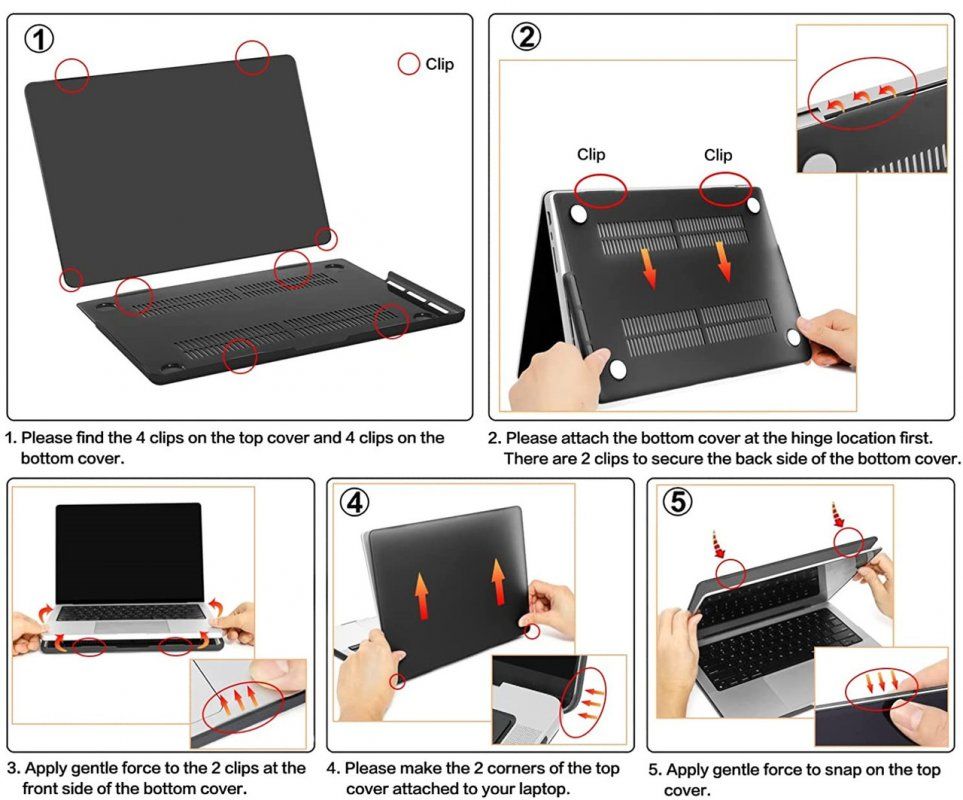 ①

Clip

1. Please find the 4 clips on the top cover and 4 clips on the bottom cover.

②

Clip

Clip

2. Please attach the bottom cover at the hinge location first. There are 2 clips to secure the back side of the bottom cover.

3. Apply gentle force to the 2 clips at the front side of the bottom cover.

④

4. Please make the 2 corners of the top cover attached to your laptop.

⑤

5. Apply gentle force to snap on the top cover.