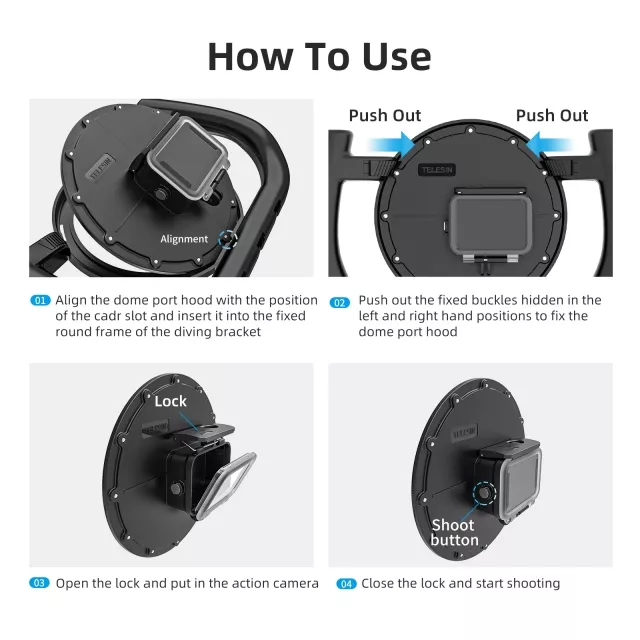 How To Use

TELESIN

Alignment

01 Align the dome port hood with the position of the cadr slot and insert it into the fixed round frame of the diving bracket

Push Out
Push Out

TELESIN

02 Push out the fixed buckles hidden in the left and right hand positions to fix the dome port hood

Lock

TELESIN

03 Open the lock and put in the action camera

TELESIN

Shoot button

04 Close the lock and start shooting