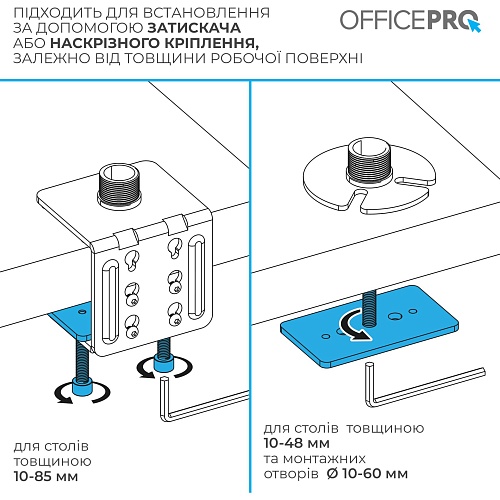 ПІДХОДИТЬ ДЛЯ ВСТАНОВЛЕННЯ ЗА ДОПОМОГОЮ ЗАТИСКАЧА АБО НАСКРІЗНОГО КРІПЛЕННЯ, ЗАЛЕЖНО ВІД ТОВЩИНИ РОБОЧОЇ ПОВЕРХНІ

OFFICEPRO

для столів товщиною 10-85 мм

для столів товщиною 10-48 мм та монтажних отворів Ø 10-60 мм